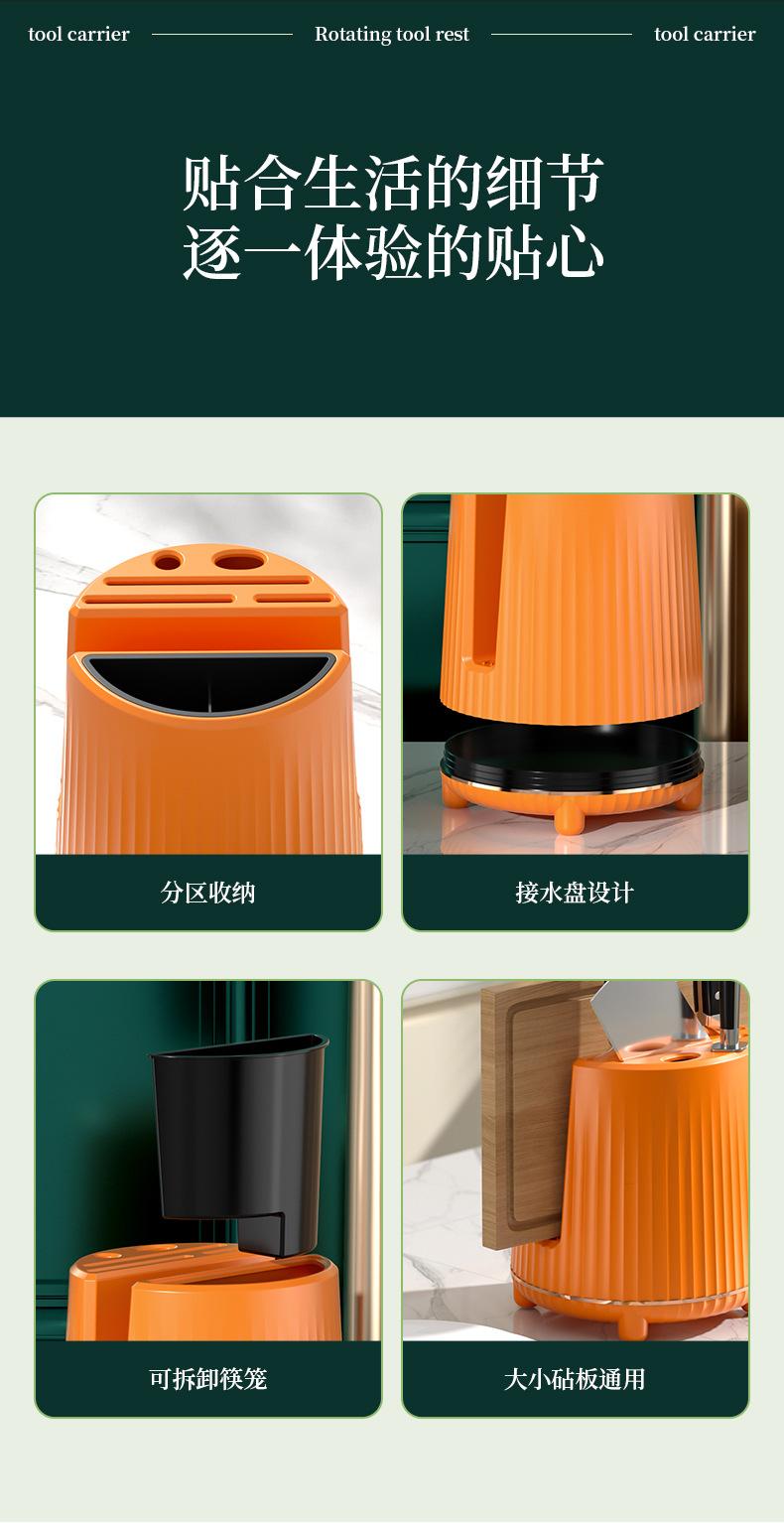 tool carrier Rotating tool rest tool carrier

贴合生活的细节
逐一体验的贴心

分区收纳

接水盘设计

可拆卸筷笼

大小砧板通用