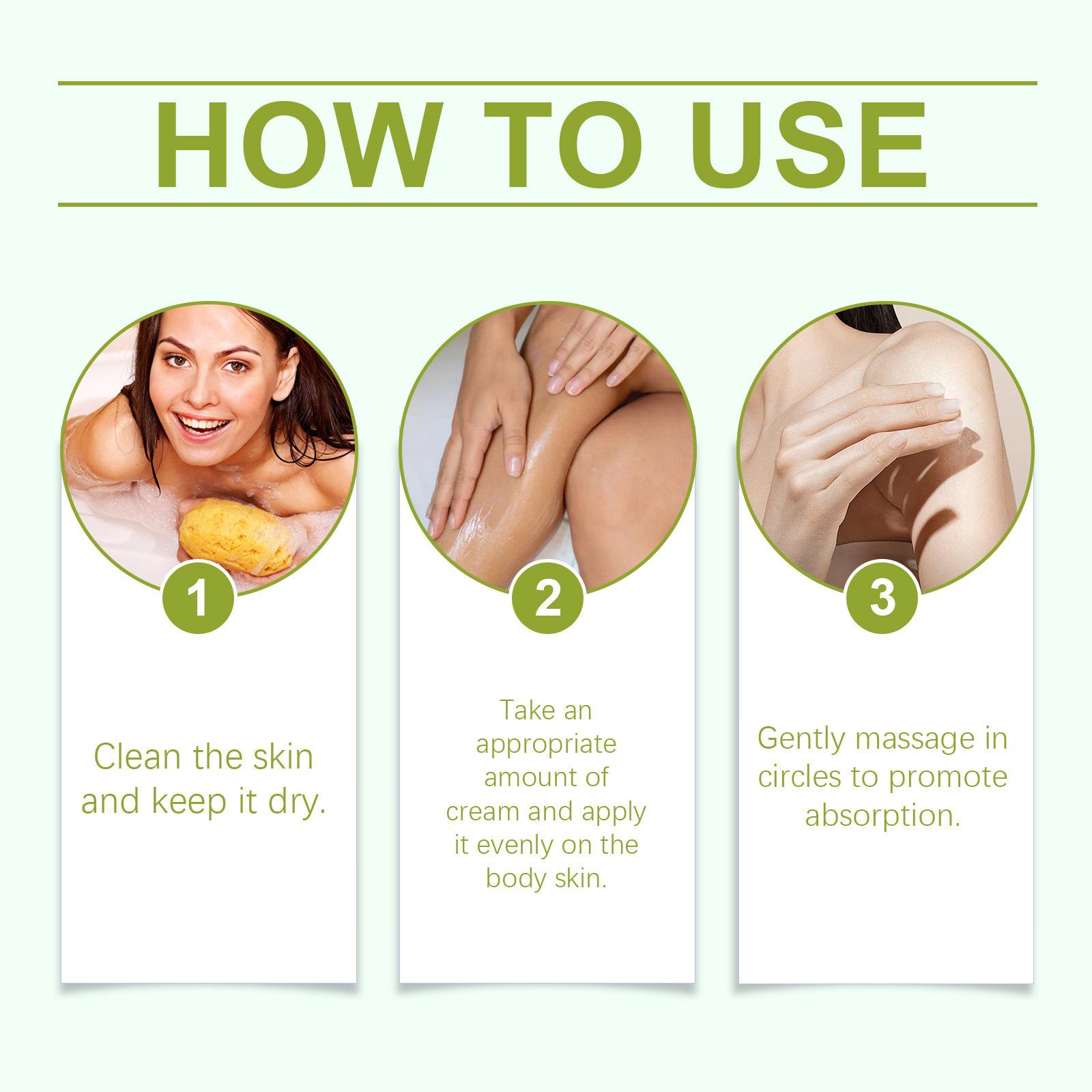 HOW TO USE

1

Clean the skin and keep it dry.

2

Take an appropriate amount of cream and apply it evenly on the body skin.

3

Gently massage in circles to promote absorption.