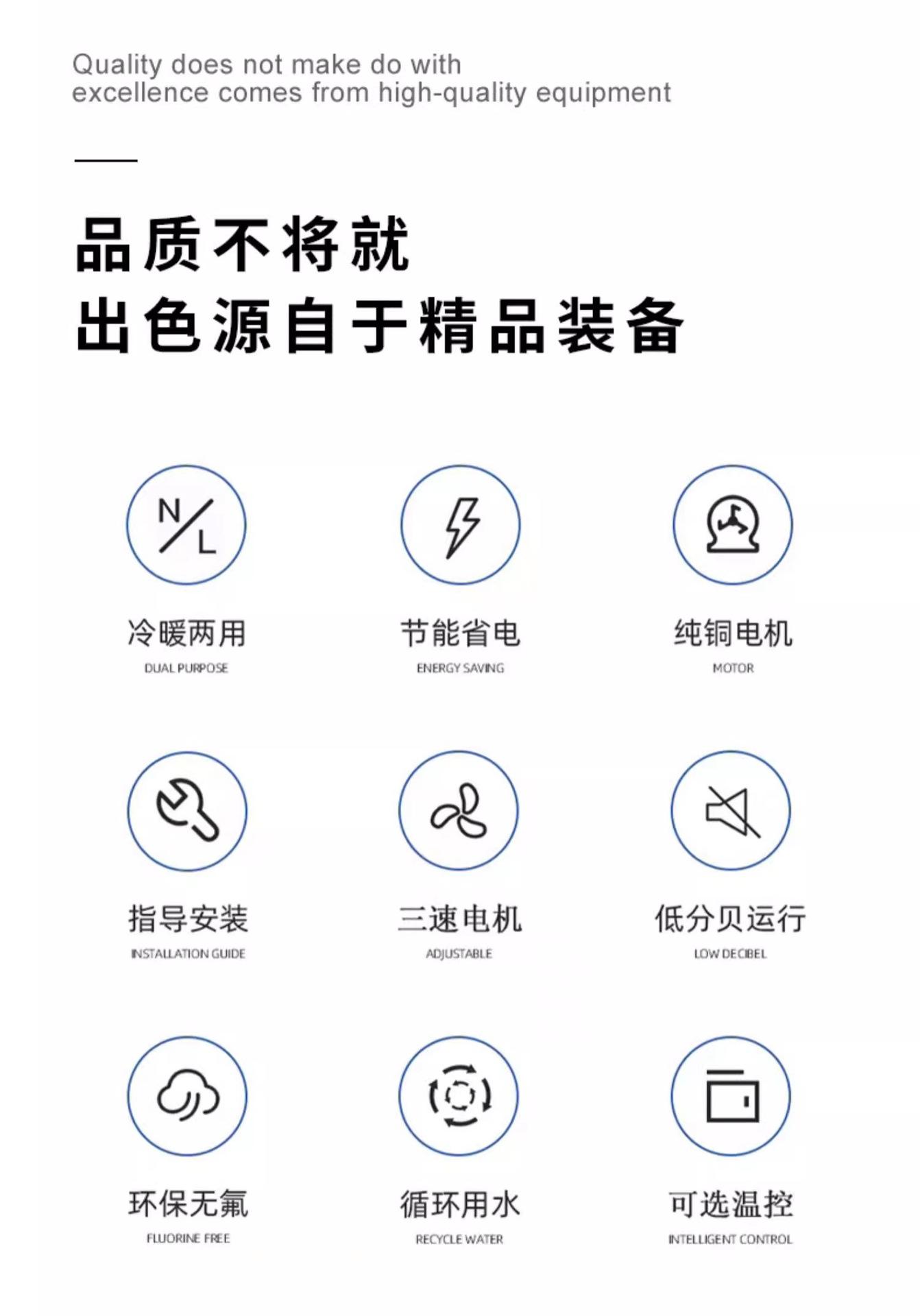 Quality does not make do with
excellence comes from high-quality equipment

品质不将就
出色源自于精品装备

N
L

冷暖两用
DUAL PURPOSE

节能省电
ENERGY SAVING

纯铜电机
MOTOR

指导安装
INSTALLATION GUIDE

三速电机
ADJUSTABLE

低分贝运行
LOW DECIBEL

环保无氟
FLUORINE FREE

循环用水
RECYCLE WATER

可选温控
INTELLIGENT CONTROL