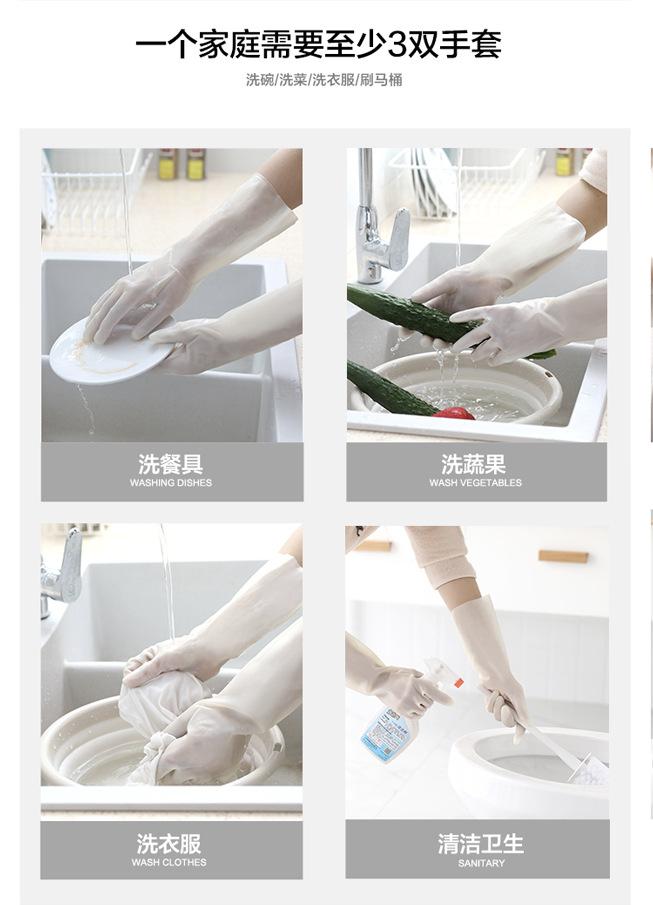 一个家庭需要至少3双手套

洗碗/洗菜/洗衣服/刷马桶

洗餐具
WASHING DISHES

洗蔬果
WASH VEGETABLES

洗衣服
WASH CLOTHES

清洁卫生
SANITARY