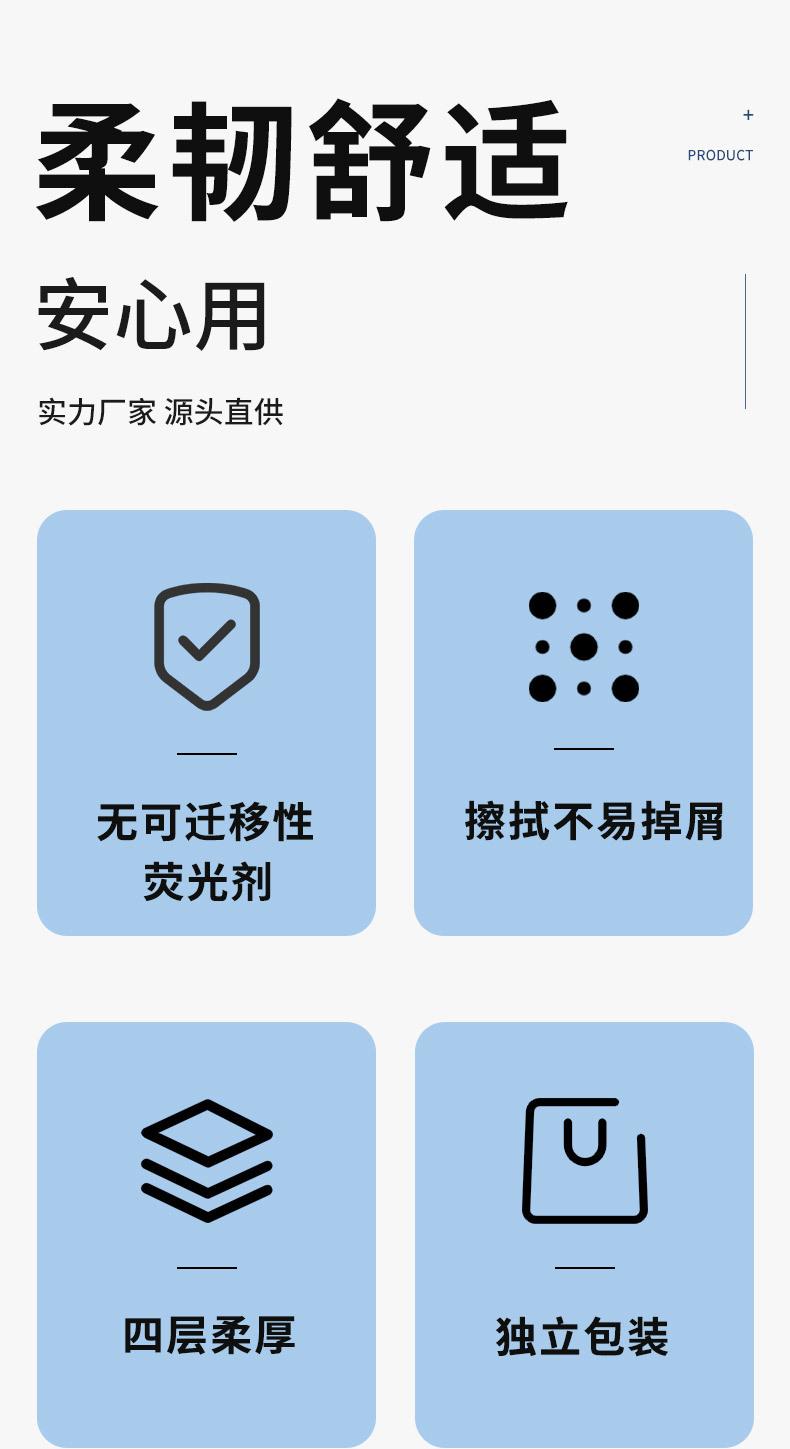 柔韧舒适

+
PRODUCT

安心用

实力厂家 源头直供

无可迁移性
荧光剂

擦拭不易掉屑

四层柔厚

独立包装