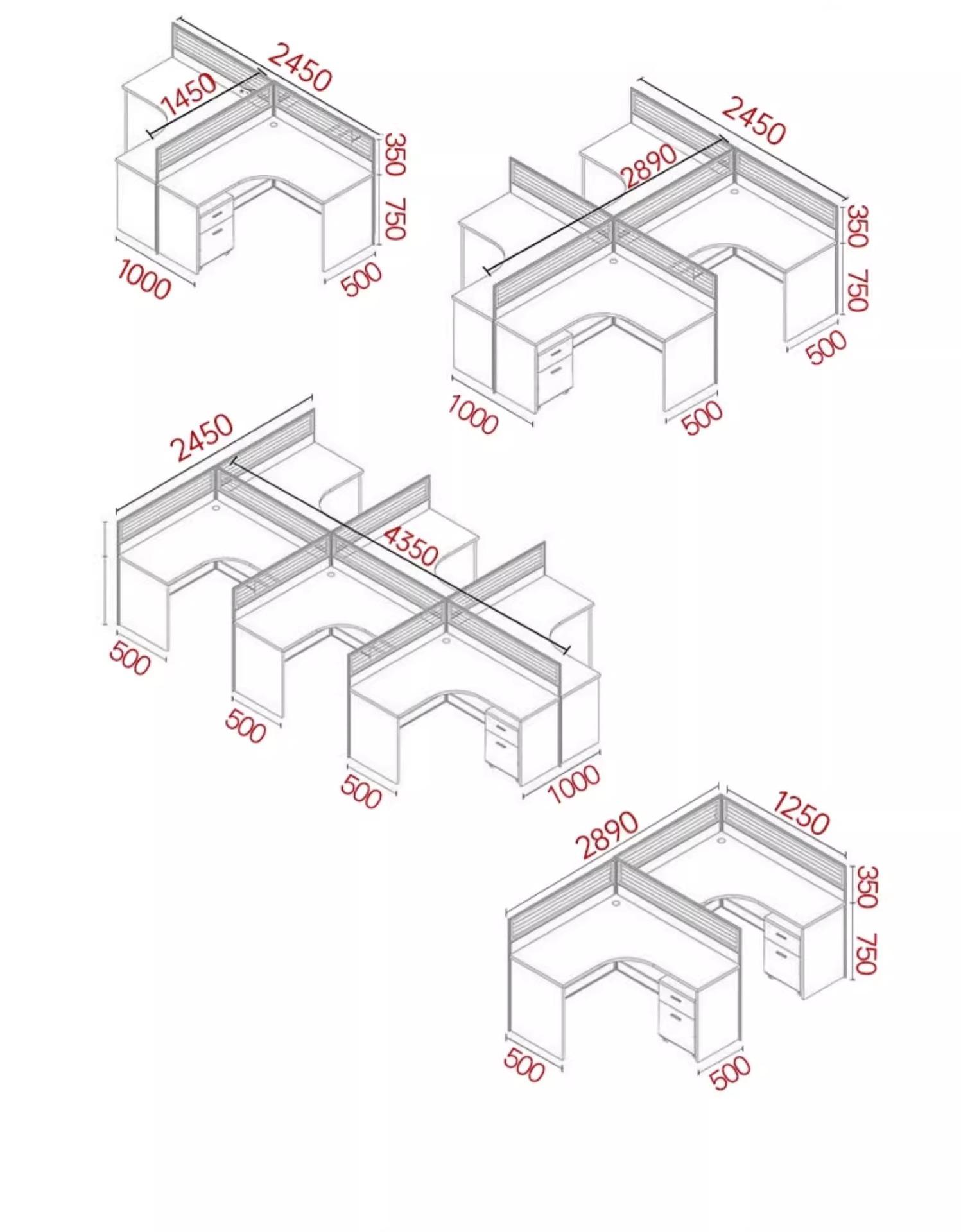 2450
1450
350
750
1000
500

2450
2890
350
750
500
1000
500

2450
4350
500
500
500
1000

2890
1250
350
750
500
500