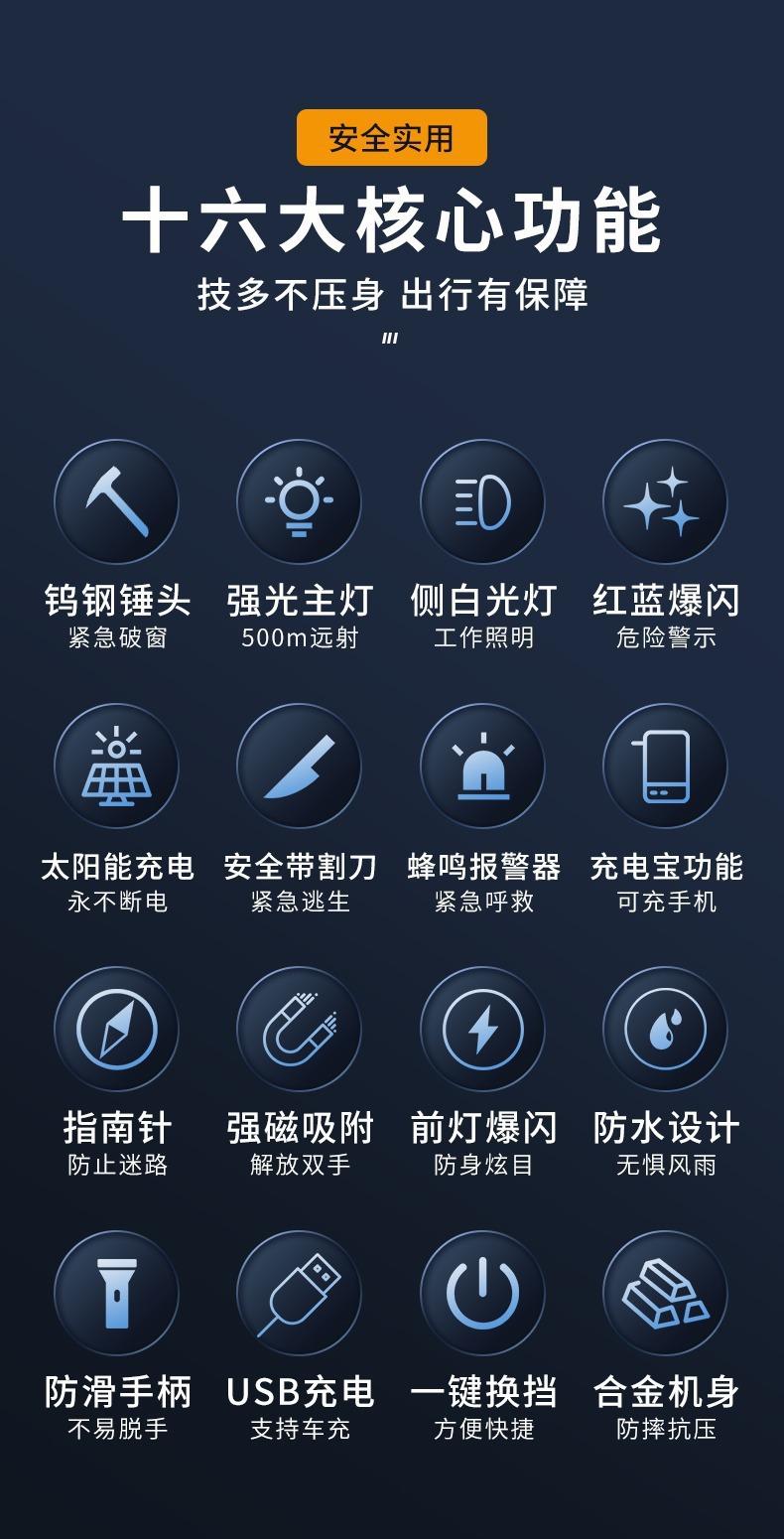 安全实用

十六大核心功能

技多不压身 出行有保障

钨钢锤头
紧急破窗

强光主灯
500m远射

侧白光灯
工作照明

红蓝爆闪
危险警示

太阳能充电
永不断电

安全带割刀
紧急逃生

蜂鸣报警器
紧急呼救

充电宝功能
可充手机

指南针
防止迷路

强磁吸附
解放双手

前灯爆闪
防身炫目

防水设计
无惧风雨

防滑手柄
不易脱手

USB充电
支持车充

一键换挡
方便快捷

合金机身
防摔抗压