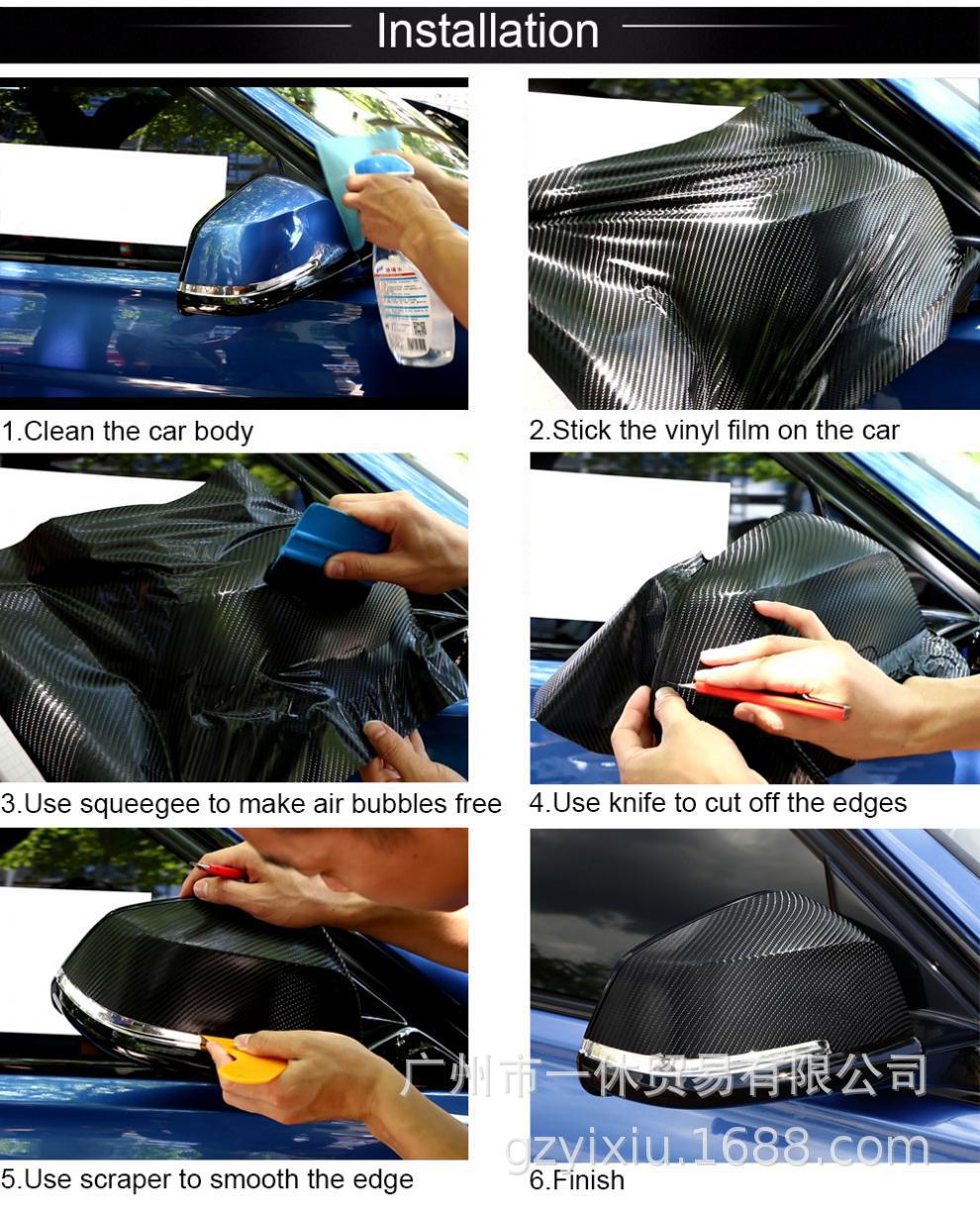 Installation

1.Clean the car body

2.Stick the vinyl film on the car

3.Use squeegee to make air bubbles free

4.Use knife to cut off the edges

5.Use scraper to smooth the edge

6.Finish

广州市一休贸易有限公司
gzyixiu.1688.com