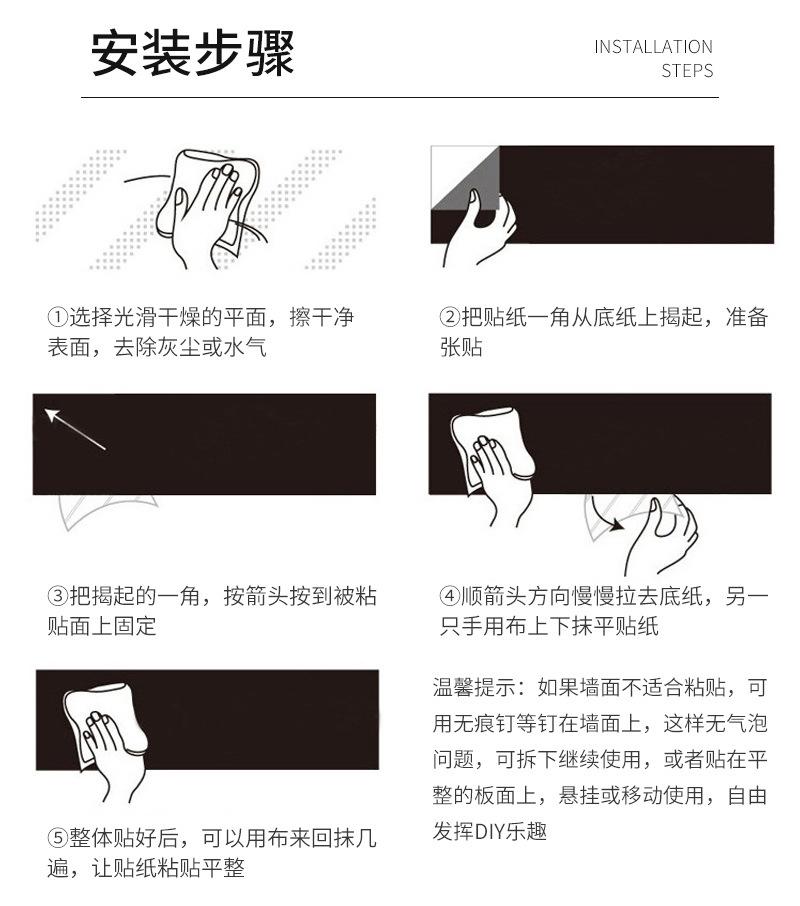 安装步骤

INSTALLATION STEPS

①选择光滑干燥的平面，擦干净表面，去除灰尘或水气

②把贴纸一角从底纸上揭起，准备张贴

③把揭起的一角，按箭头按到被粘贴面上固定

④顺箭头方向慢慢拉去底纸，另一只手用布上下抹平贴纸

⑤整体贴好后，可以用布来回抹几遍，让贴纸粘贴平整

温馨提示：如果墙面不适合粘贴，可用无痕钉等钉在墙面上，这样无气泡问题，可拆下继续使用，或者贴在平整的板面上，悬挂或移动使用，自由发挥DIY乐趣