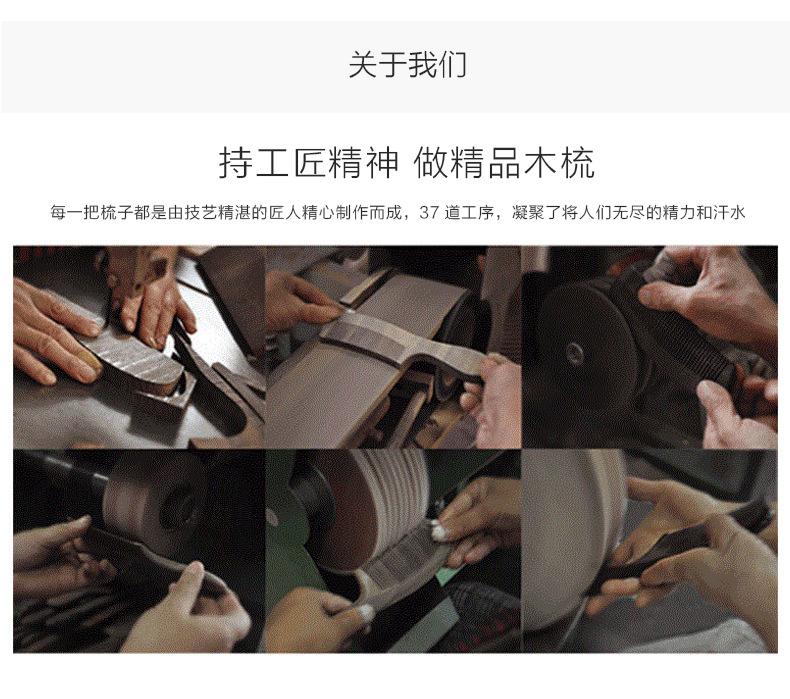 关于我们

持工匠精神 做精品木梳

每一把梳子都是由技艺精湛的匠人精心制作而成，37 道工序，凝聚了将人们无尽的精力和汗水