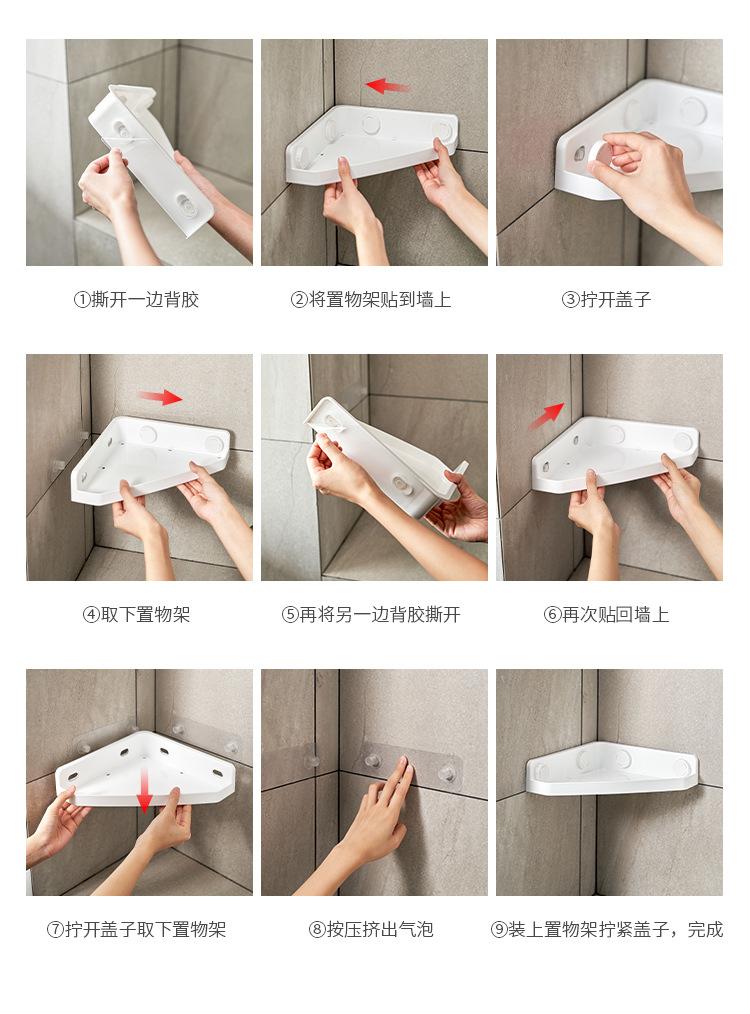 ①撕开一边背胶

②将置物架贴到墙上

③拧开盖子

④取下置物架

⑤再将另一边背胶撕开

⑥再次贴回墙上

⑦拧开盖子取下置物架

⑧按压挤出气泡

⑨装上置物架拧紧盖子，完成