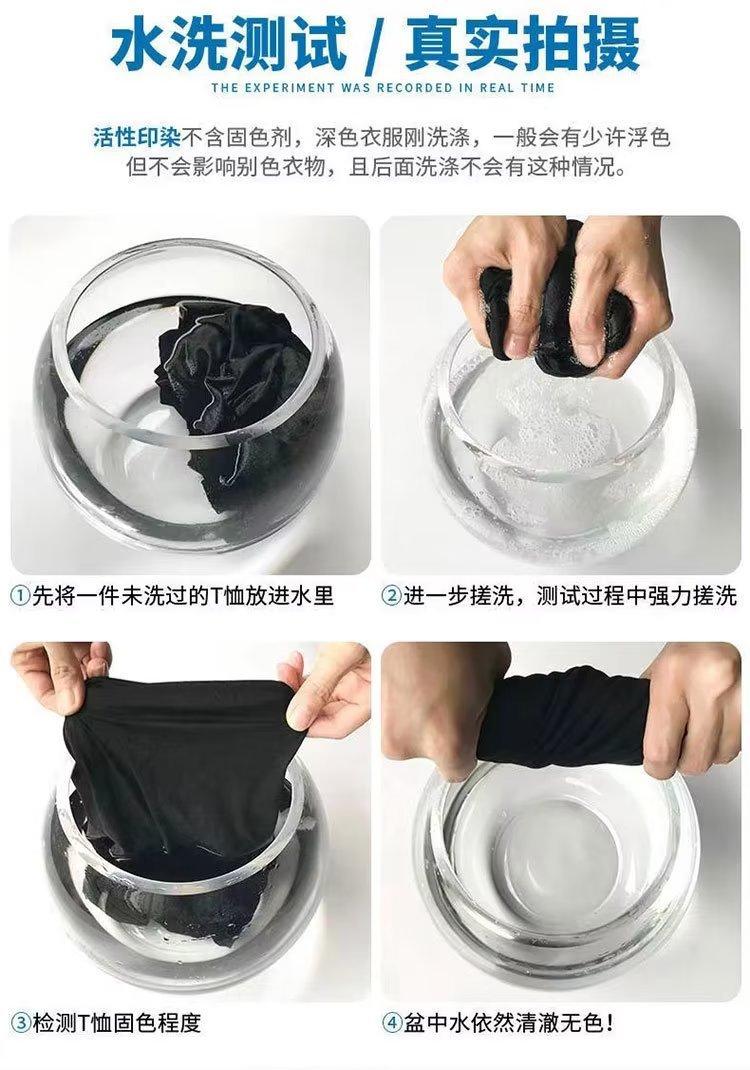 水洗测试 / 真实拍摄

THE EXPERIMENT WAS RECORDED IN REAL TIME

活性印染不含固色剂，深色衣服刚洗涤，一般会有少许浮色但不会影响别色衣物，且后面洗涤不会有这种情况。

①先将一件未洗过的T恤放进水里

②进一步搓洗，测试过程中强力搓洗

③检测T恤固色程度

④盆中水依然清澈无色！