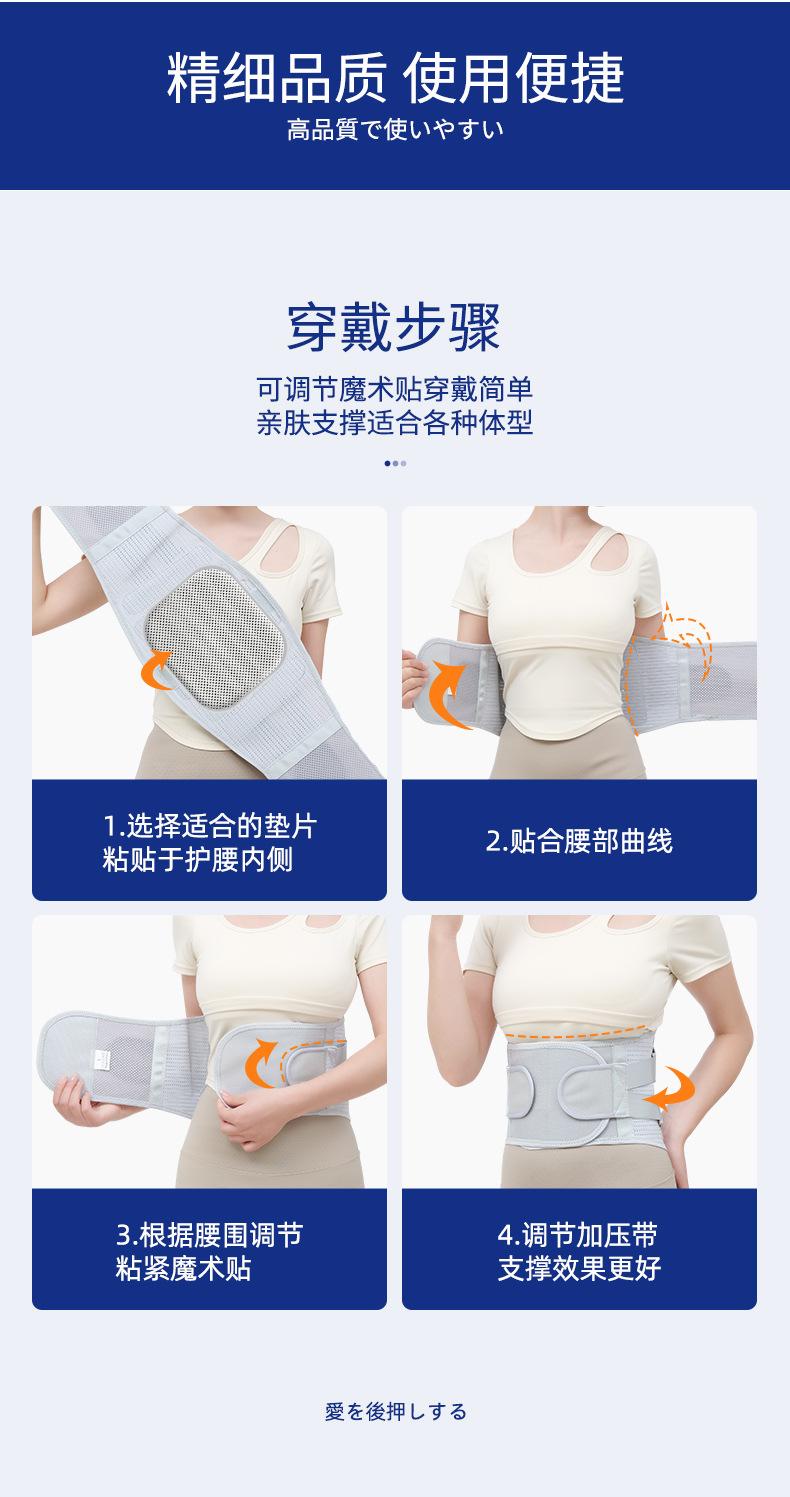 精细品质 使用便捷
高品質で使いやすい

穿戴步骤
可调节魔术贴穿戴简单
亲肤支撑适合各种体型

1.选择适合的垫片
粘贴于护腰内侧

2.贴合腰部曲线

3.根据腰围调节
粘紧魔术贴

4.调节加压带
支撑效果更好

愛を後押しする