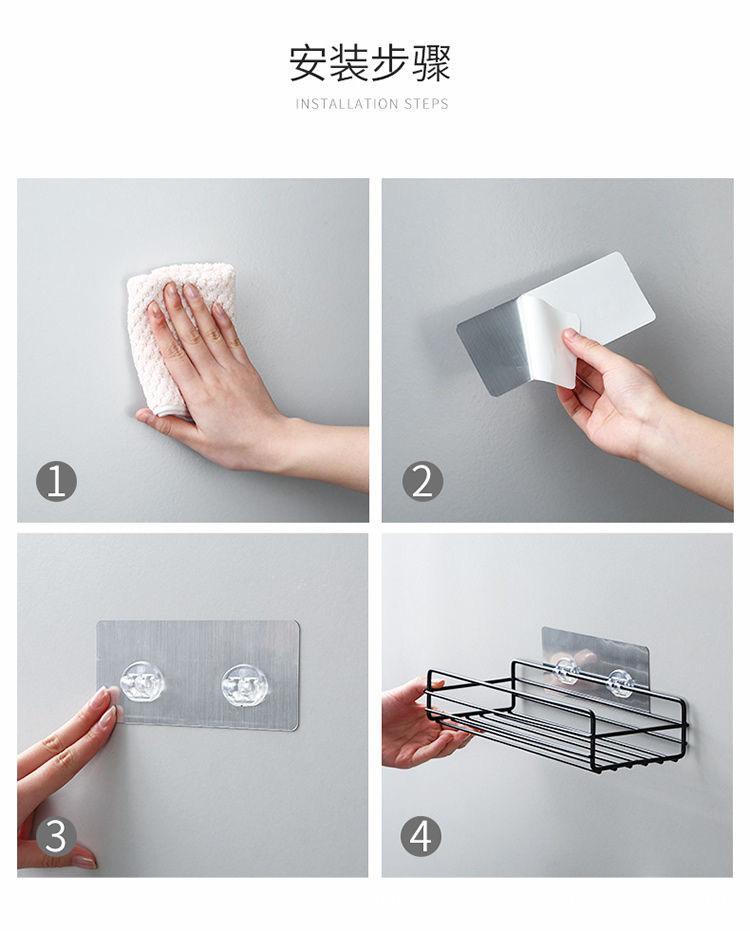 安装步骤

INSTALLATION STEPS

1

2

3

4