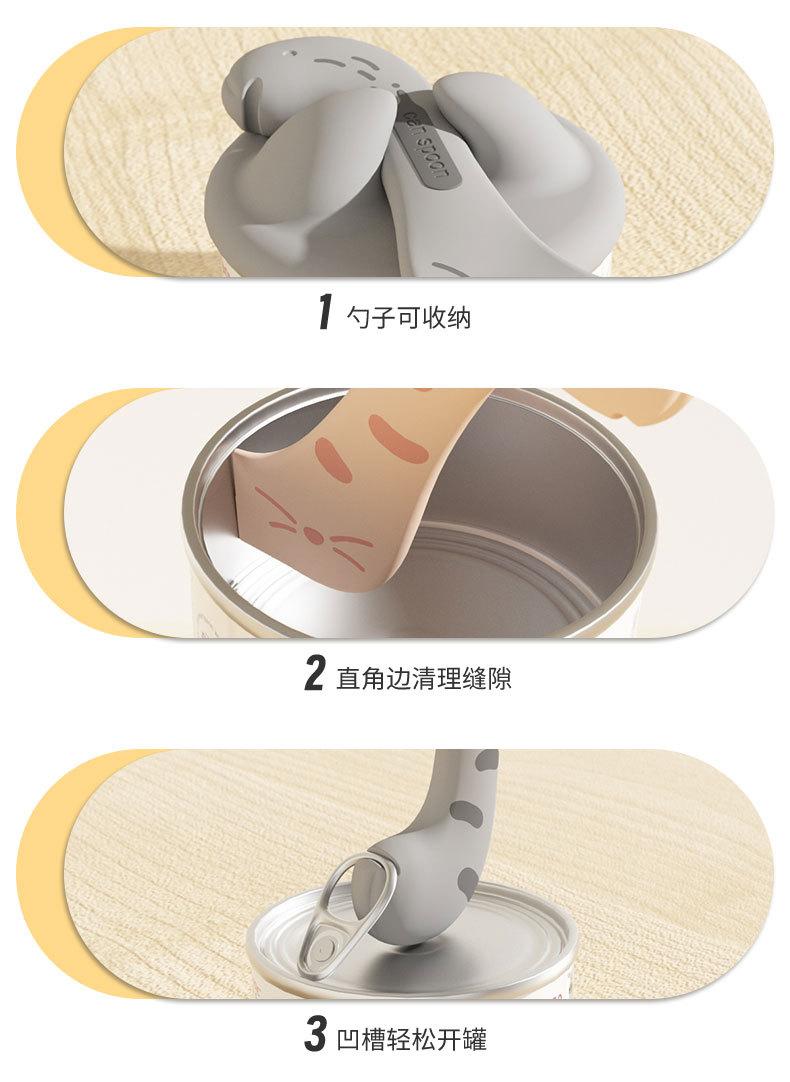 cat spoon

1 勺子可收纳

2 直角边清理缝隙

3 凹槽轻松开罐