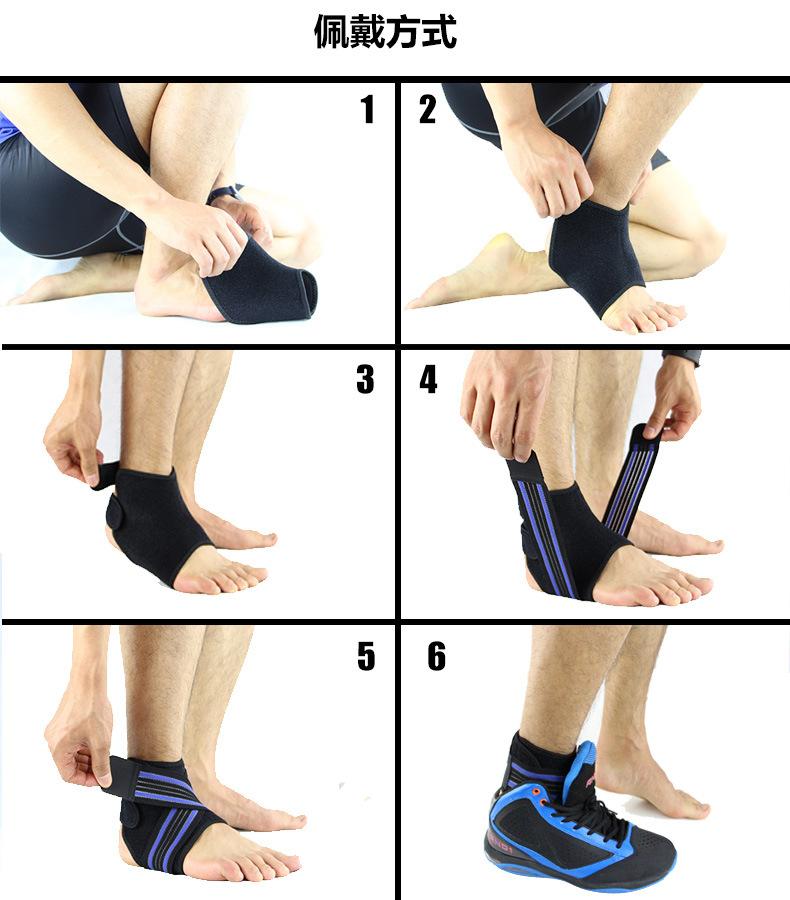 佩戴方式

1

2

3

4

5

6