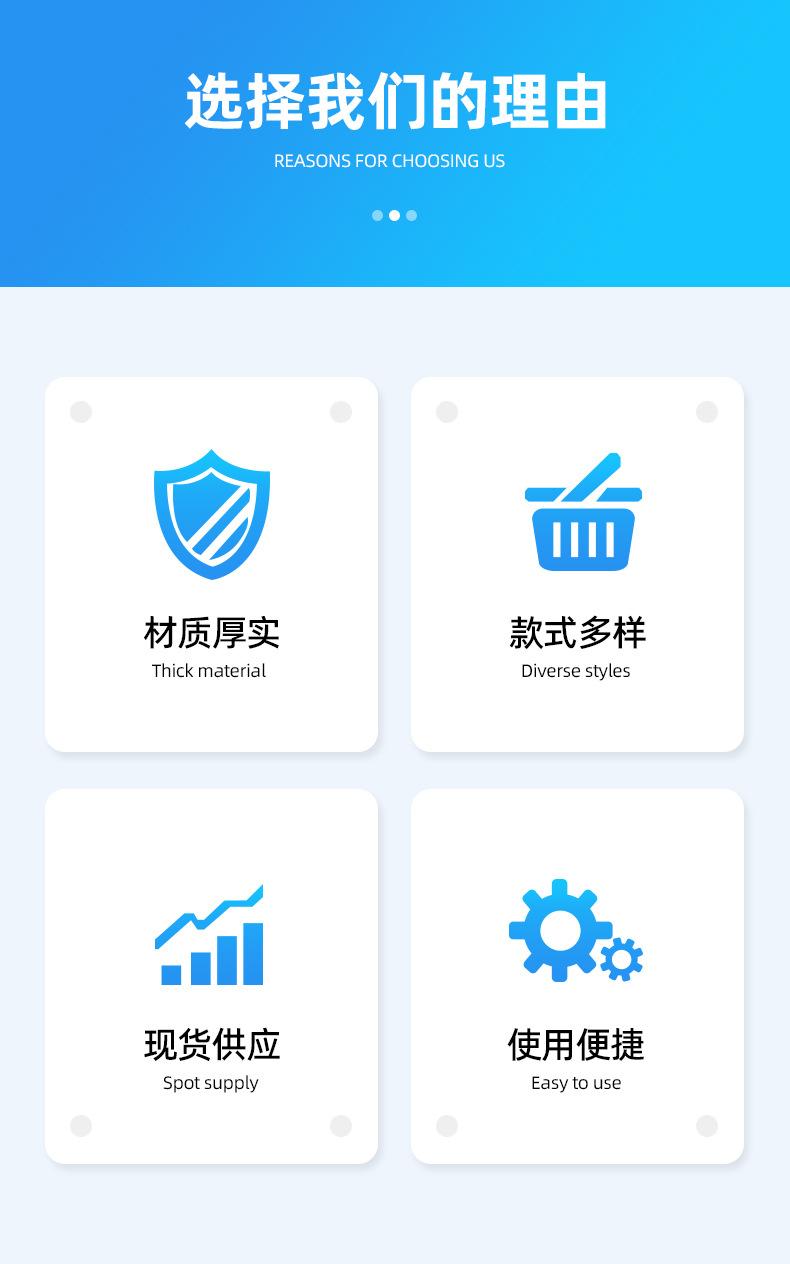 选择我们的理由
REASONS FOR CHOOSING US

材质厚实
Thick material

款式多样
Diverse styles

现货供应
Spot supply

使用便捷
Easy to use