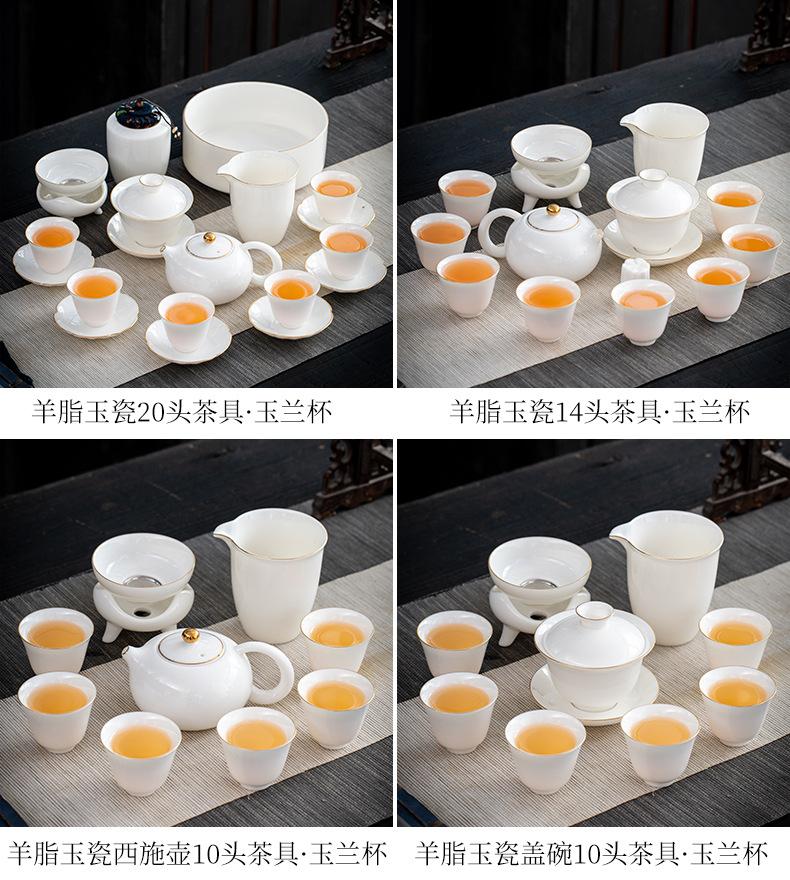 羊脂玉瓷20头茶具·玉兰杯

羊脂玉瓷14头茶具·玉兰杯

羊脂玉瓷西施壶10头茶具·玉兰杯

羊脂玉瓷盖碗10头茶具·玉兰杯