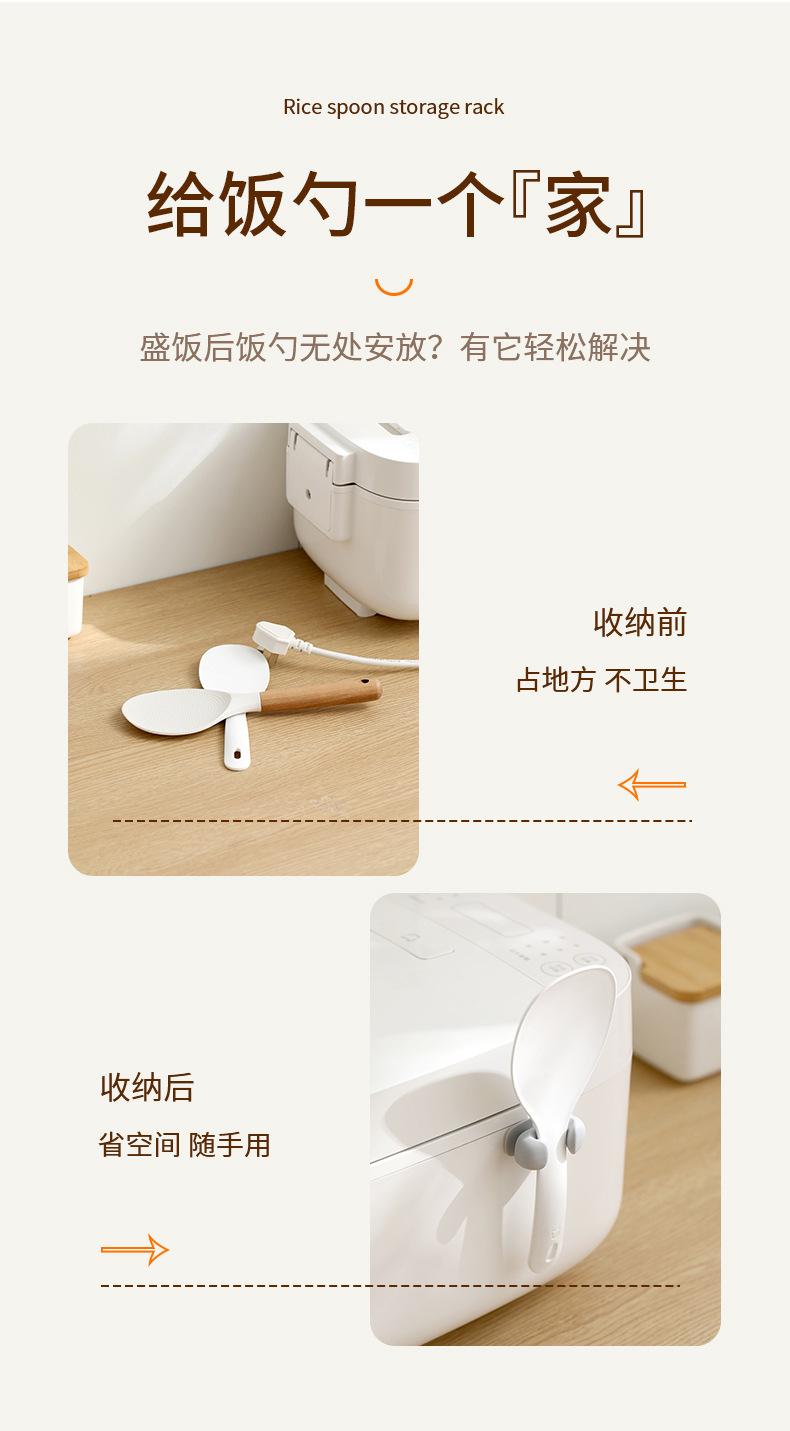 Rice spoon storage rack

给饭勺一个『家』

盛饭后饭勺无处安放？有它轻松解决

收纳前

占地方 不卫生

收纳后

省空间 随手用