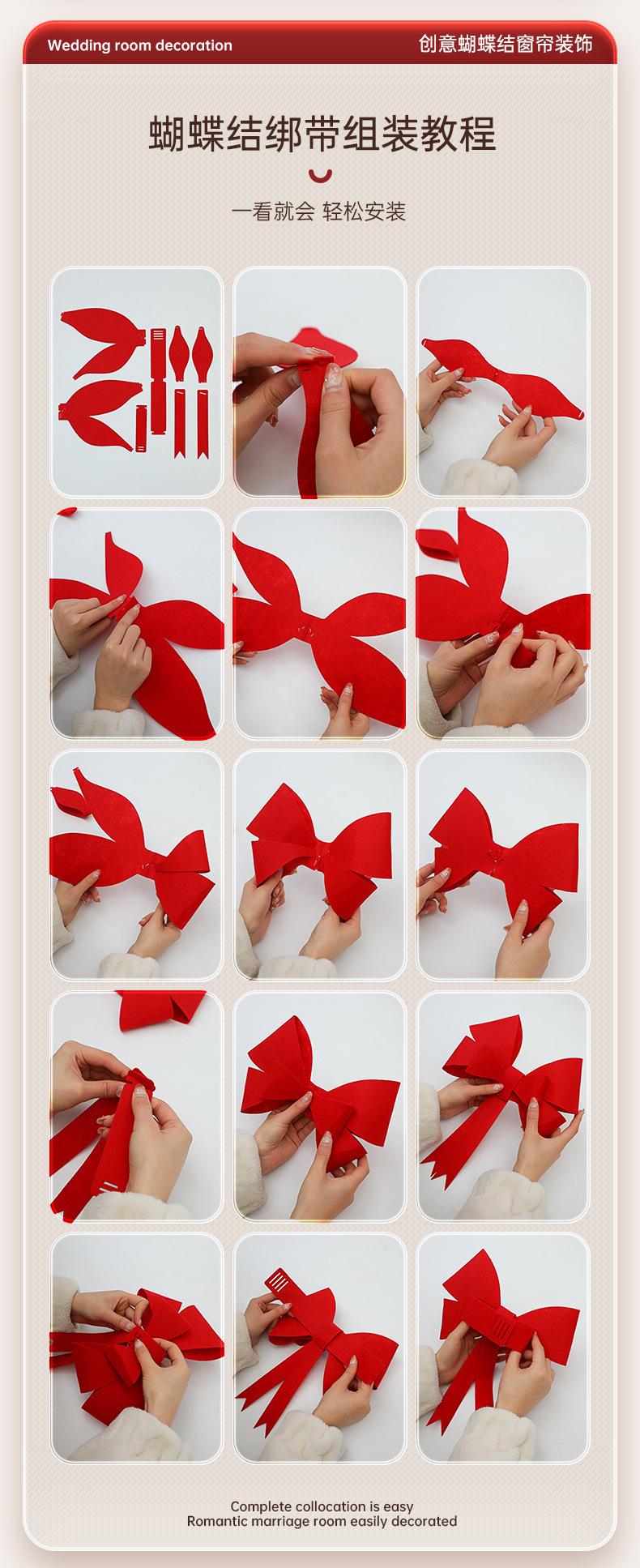 Wedding room decoration

创意蝴蝶结窗帘装饰

蝴蝶结绑带组装教程

一看就会 轻松安装

Complete collocation is easy
Romantic marriage room easily decorated