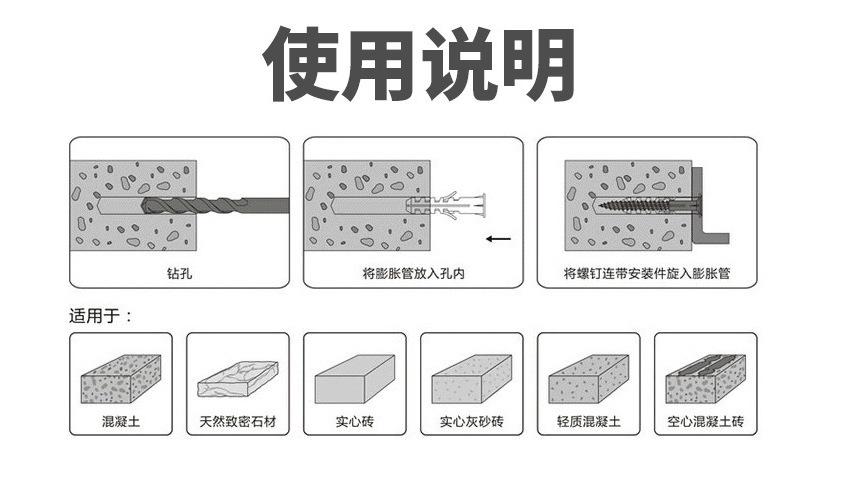 使用说明

钻孔

将膨胀管放入孔内

将螺钉连带安装件旋入膨胀管

适用于：

混凝土

天然致密石材

实心砖

实心灰砂砖

轻质混凝土

空心混凝土砖