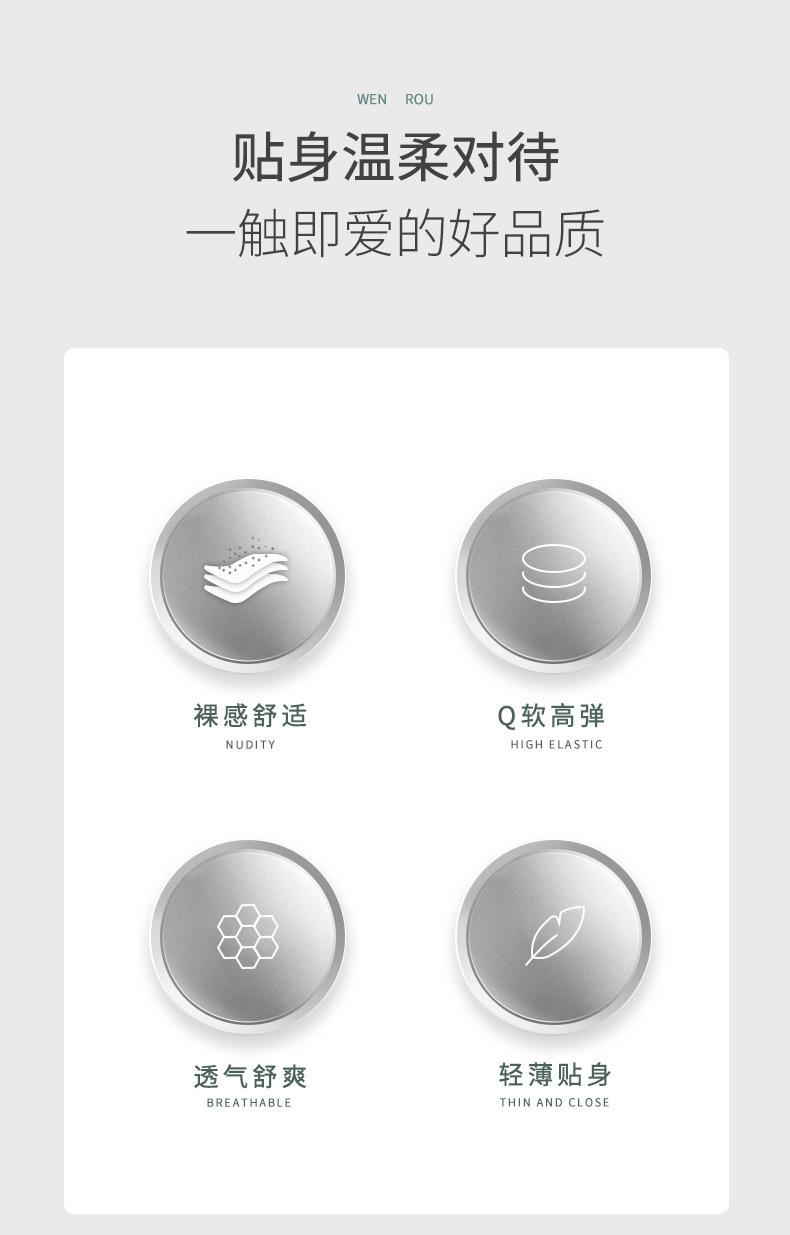 WEN ROU

贴身温柔对待

一触即爱的好品质

裸感舒适
NUDITY

Q软高弹
HIGH ELASTIC

透气舒爽
BREATHABLE

轻薄贴身
THIN AND CLOSE