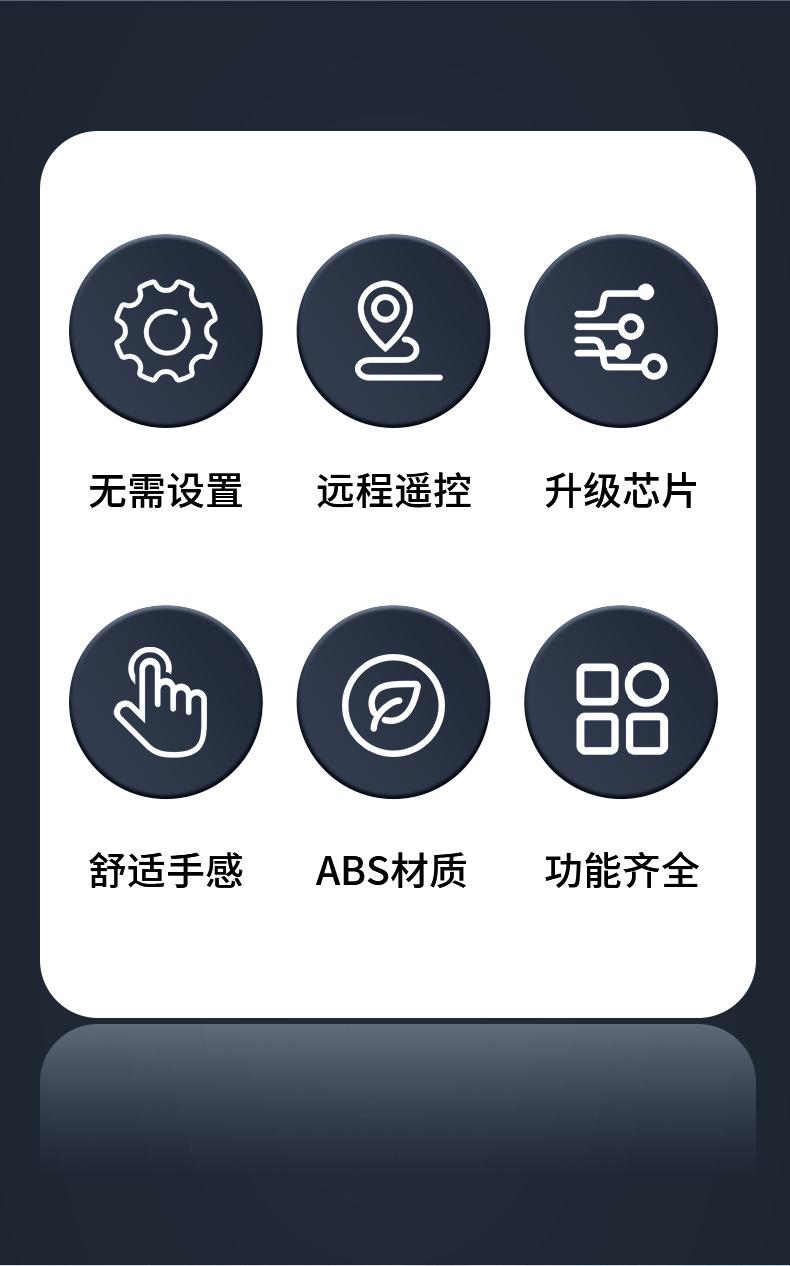 无需设置 远程遥控 升级芯片

舒适手感 ABS材质 功能齐全