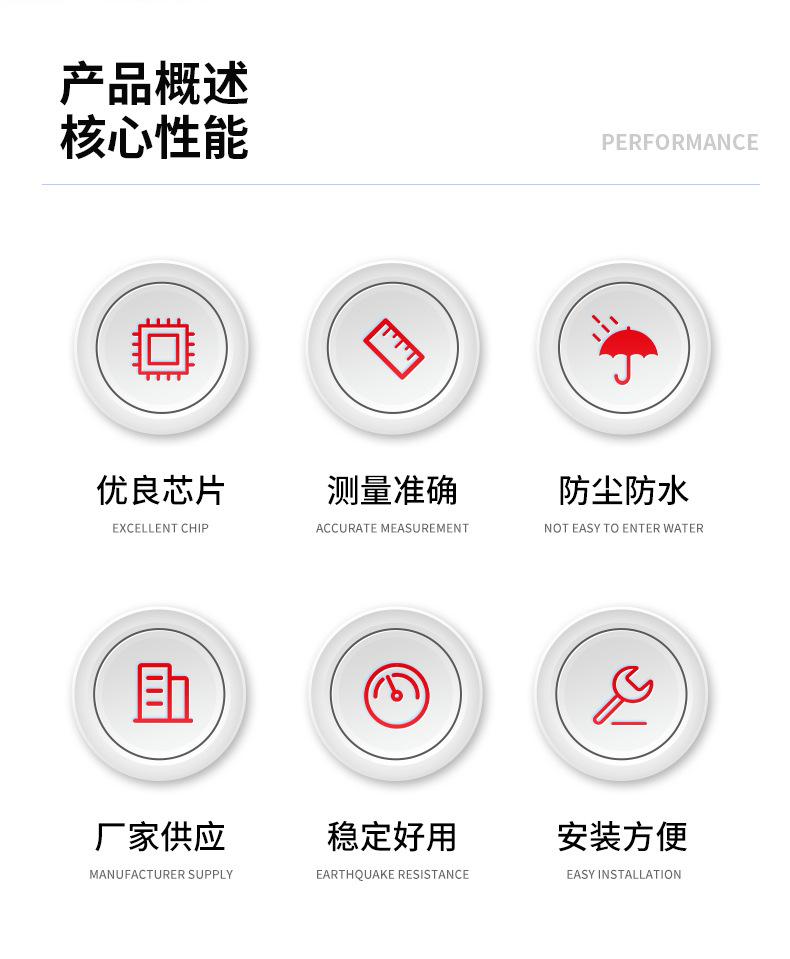 产品概述
核心性能

PERFORMANCE

优良芯片
EXCELLENT CHIP

测量准确
ACCURATE MEASUREMENT

防尘防水
NOT EASY TO ENTER WATER

厂家供应
MANUFACTURER SUPPLY

稳定好用
EARTHQUAKE RESISTANCE

安装方便
EASY INSTALLATION