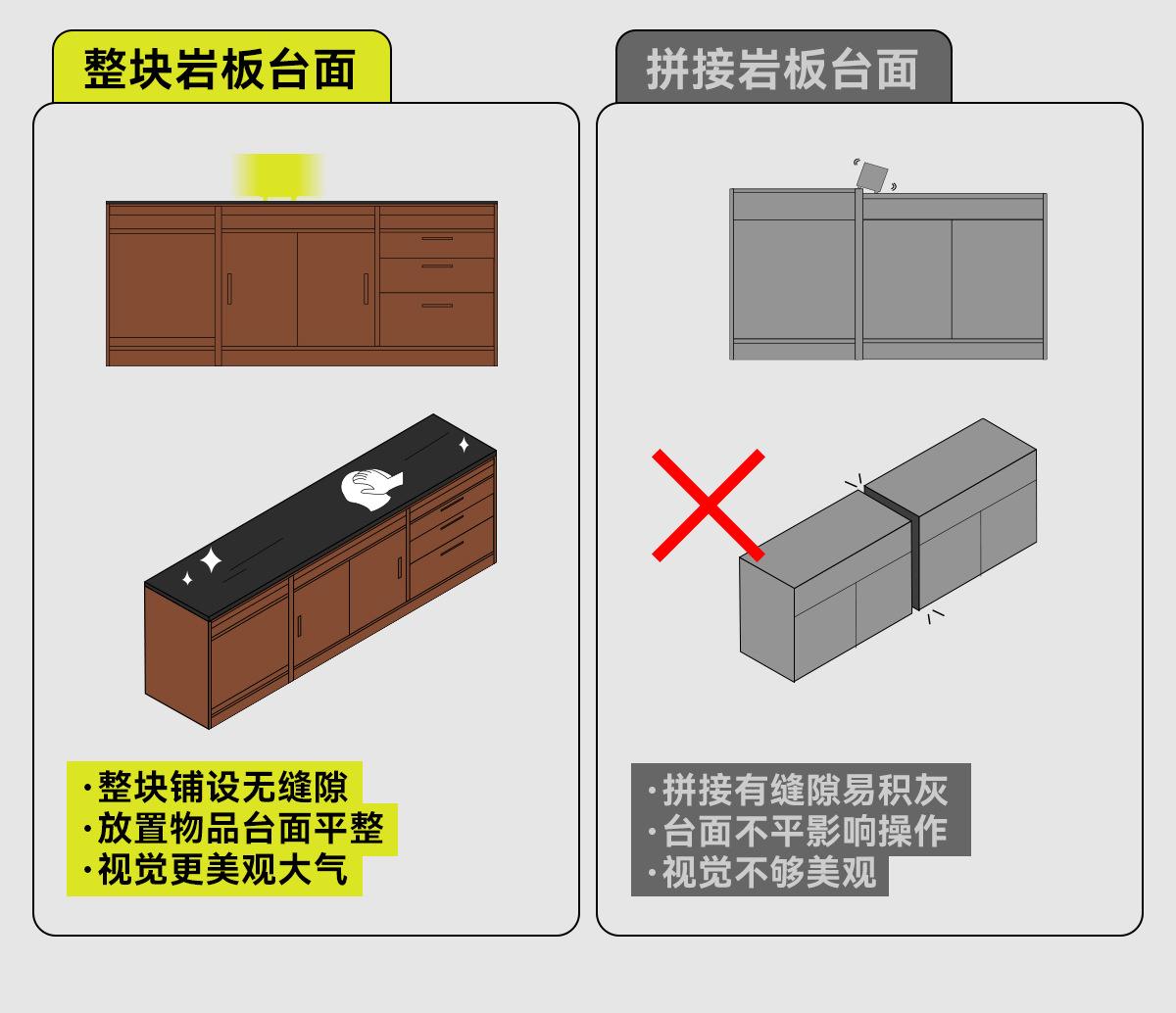 整块岩板台面

·整块铺设无缝隙
·放置物品台面平整
·视觉更美观大气

拼接岩板台面

·拼接有缝隙易积灰
·台面不平影响操作
·视觉不够美观