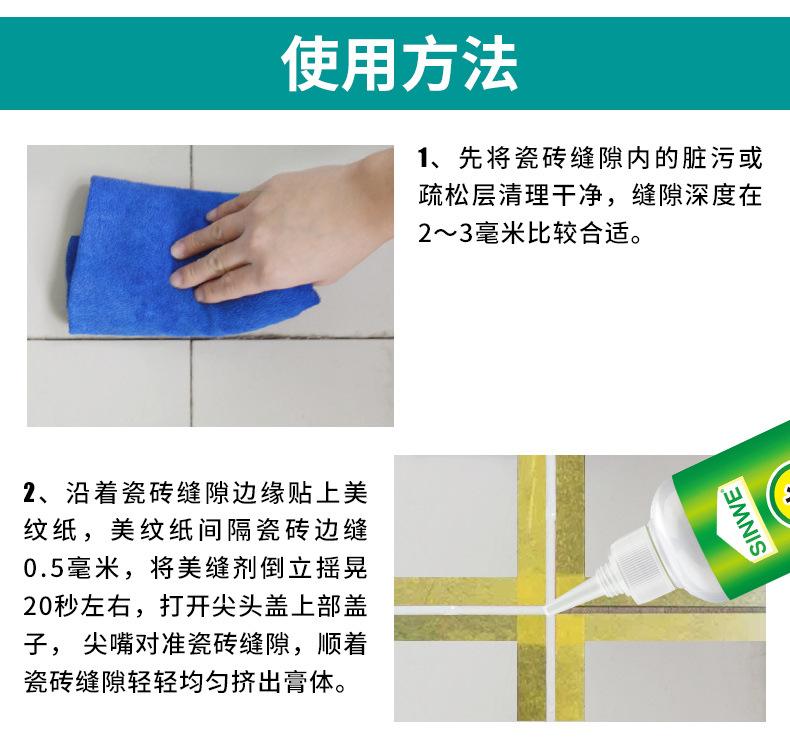 使用方法

1、先将瓷砖缝隙内的脏污或疏松层清理干净，缝隙深度在2～3毫米比较合适。

2、沿着瓷砖缝隙边缘贴上美纹纸，美纹纸间隔瓷砖边缝0.5毫米，将美缝剂倒立摇晃20秒左右，打开尖头盖上部盖子，尖嘴对准瓷砖缝隙，顺着瓷砖缝隙轻轻均匀挤出膏体。

SINWE