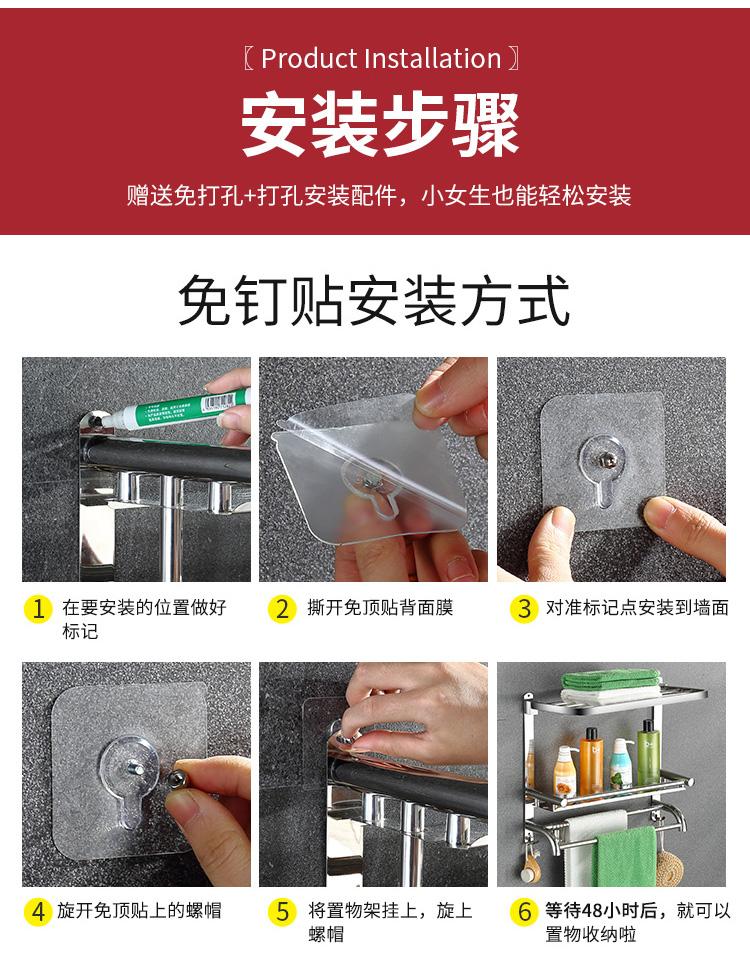 〖 Product Installation 〗

安装步骤

赠送免打孔+打孔安装配件，小女生也能轻松安装

免钉贴安装方式

1 在要安装的位置做好标记

2 撕开免顶贴背面膜

3 对准标记点安装到墙面

4 旋开免顶贴上的螺帽

5 将置物架挂上，旋上螺帽

6 等待48小时后，就可以置物收纳啦