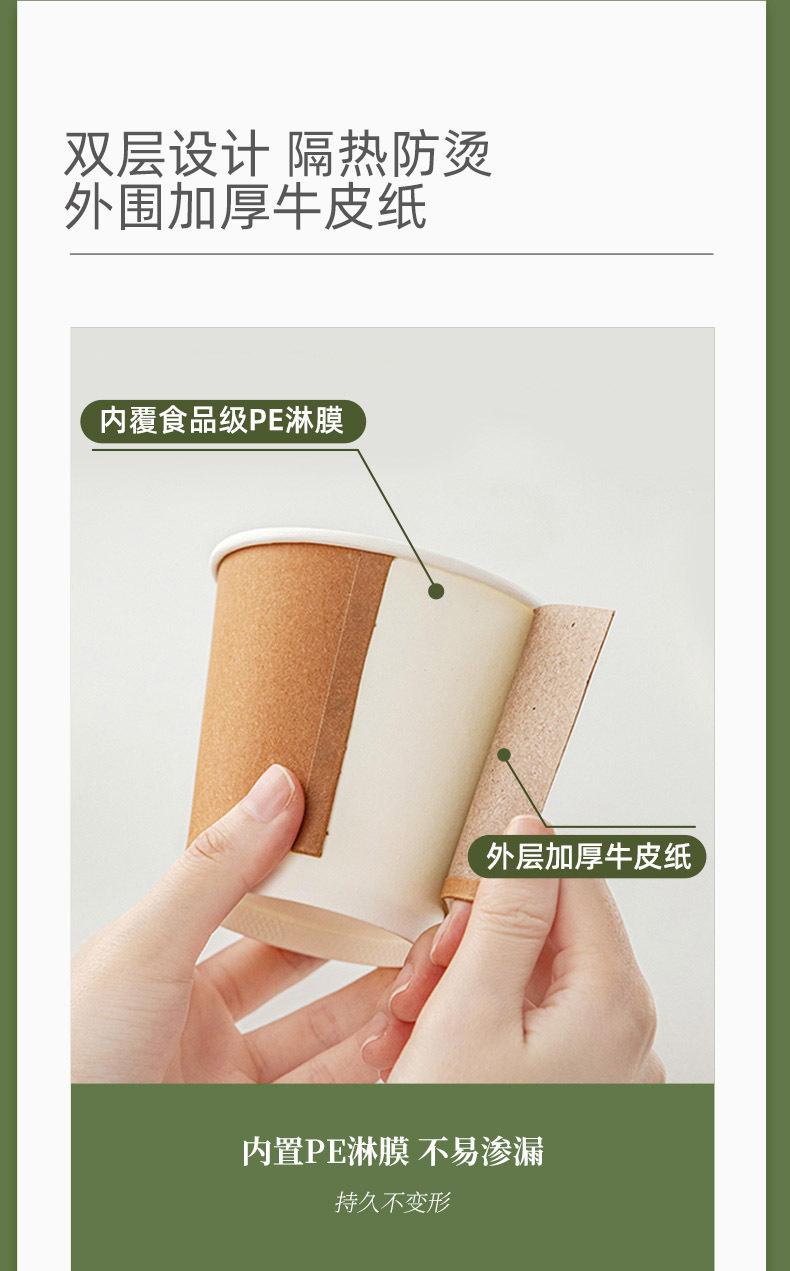 双层设计 隔热防烫
外围加厚牛皮纸

内覆食品级PE淋膜

外层加厚牛皮纸

内置PE淋膜 不易渗漏

持久不变形