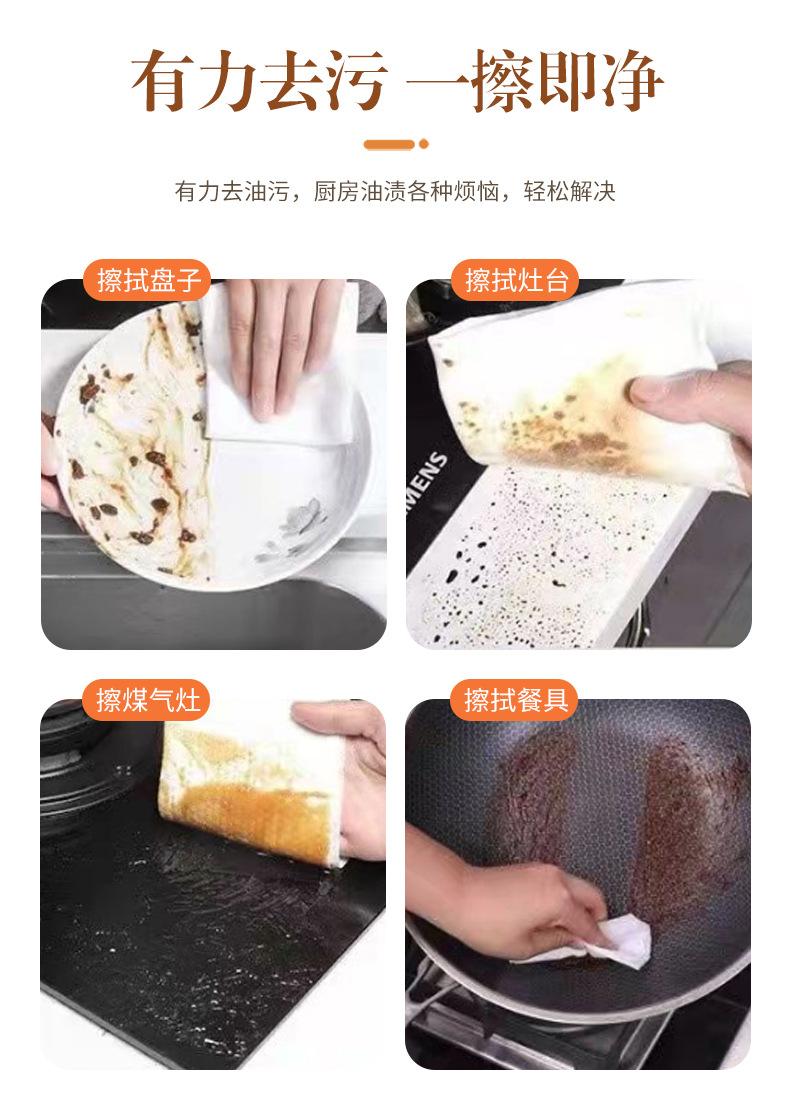 有力去污 一擦即净

有力去油污，厨房油渍各种烦恼，轻松解决

擦拭盘子

擦拭灶台

MENS

擦煤气灶

擦拭餐具