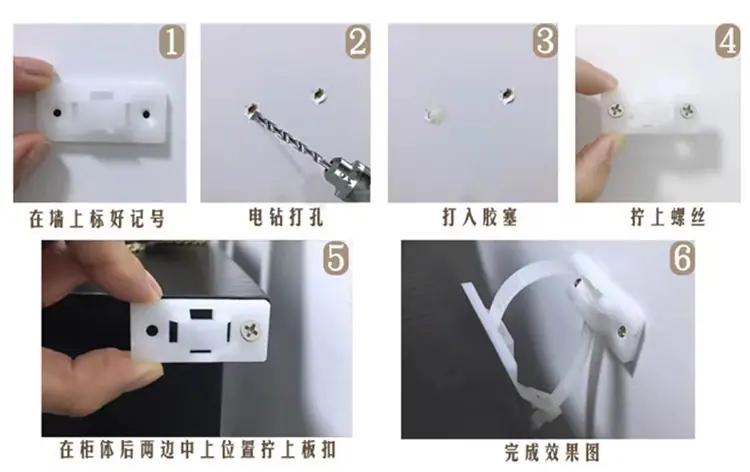 1
在墙上标好记号

2
电钻打孔

3
打入胶塞

4
拧上螺丝

5
在柜体后两边中上位置拧上板扣

6
完成效果图