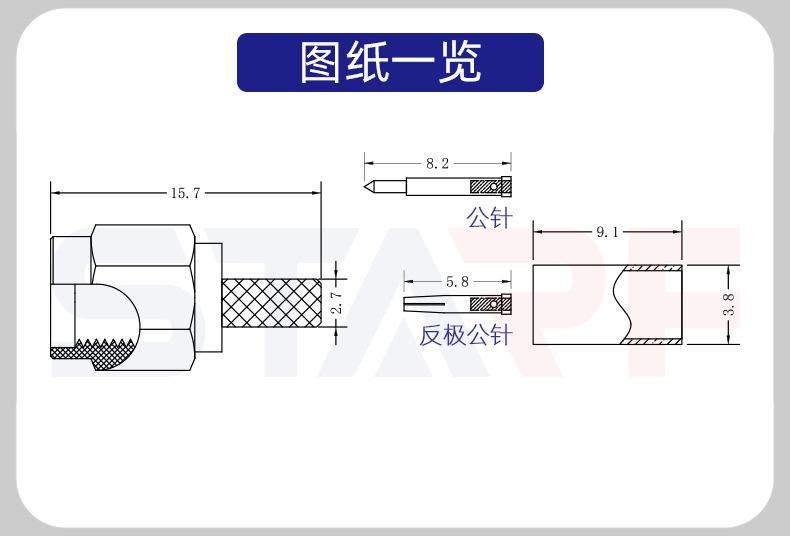 图纸一览

15.7

2.7

8.2

公针

5.8

反极公针

9.1

3.8

STARF