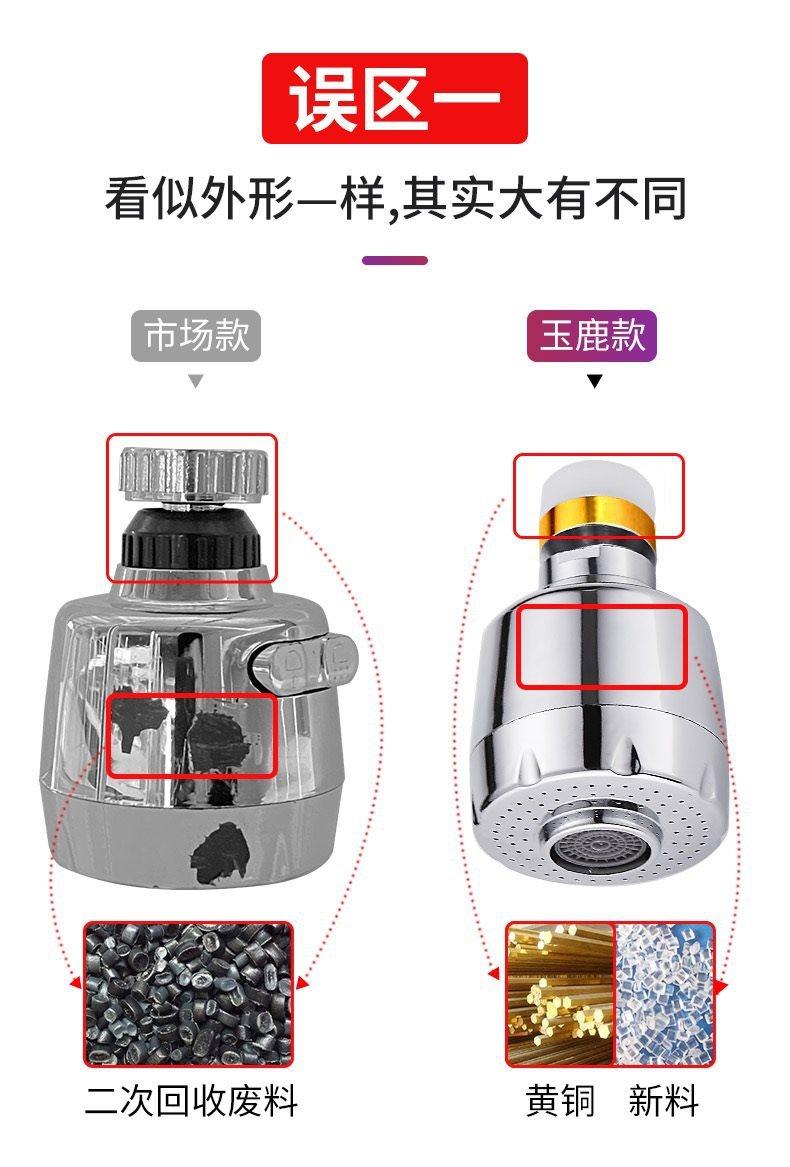 误区一

看似外形一样,其实大有不同

市场款

玉鹿款

二次回收废料

黄铜 新料