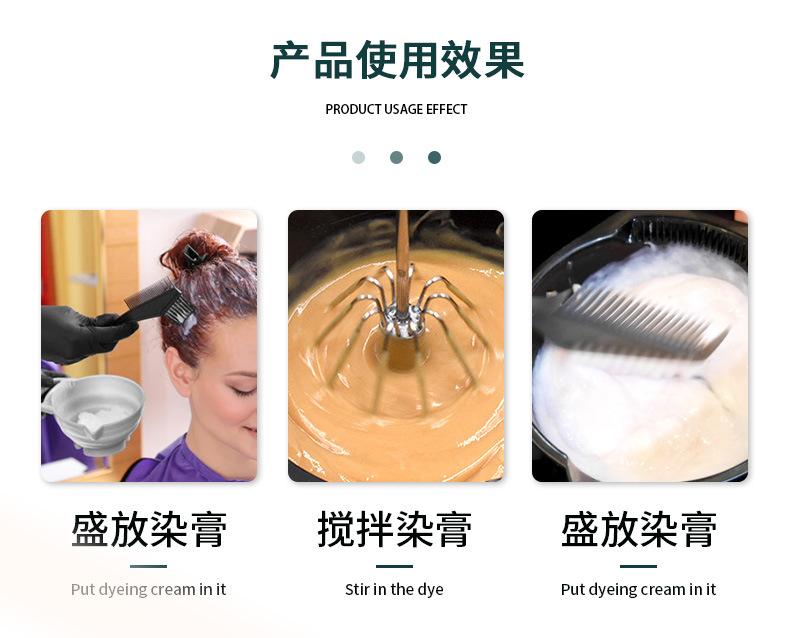 产品使用效果

PRODUCT USAGE EFFECT

盛放染膏

Put dyeing cream in it

搅拌染膏

Stir in the dye

盛放染膏

Put dyeing cream in it