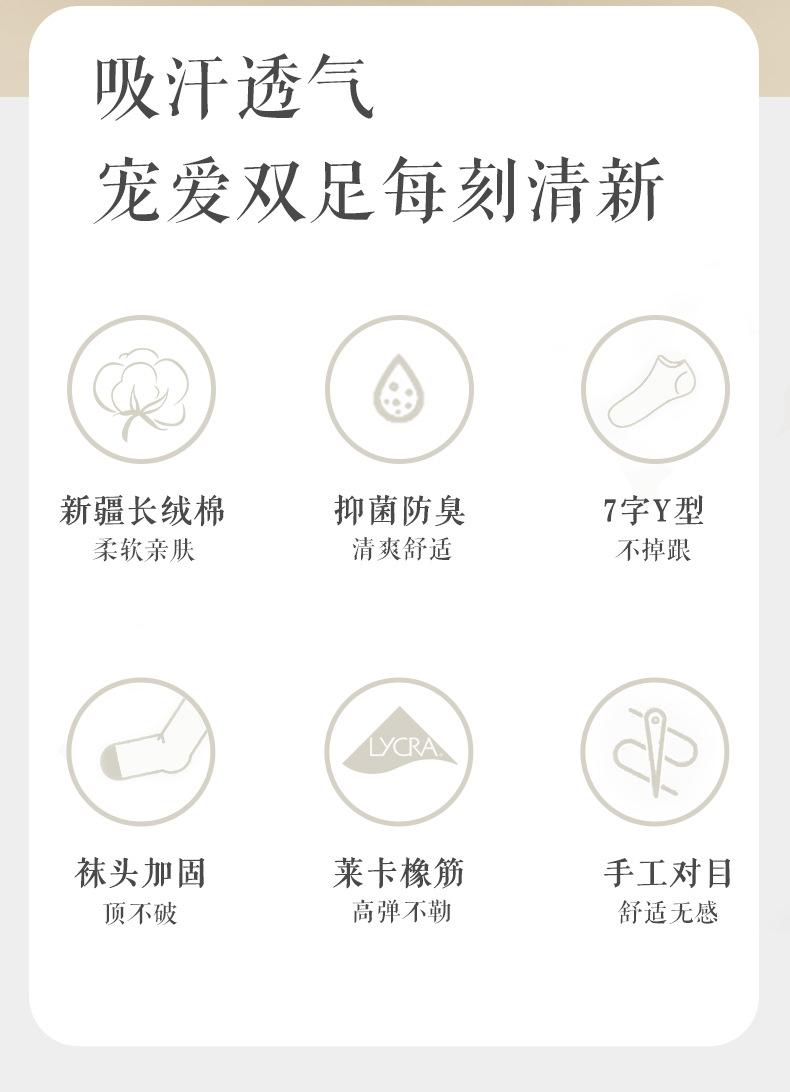 吸汗透气

宠爱双足每刻清新

新疆长绒棉
柔软亲肤

抑菌防臭
清爽舒适

7字Y型
不掉跟

LYCRA

袜头加固
顶不破

莱卡橡筋
高弹不勒

手工对目
舒适无感