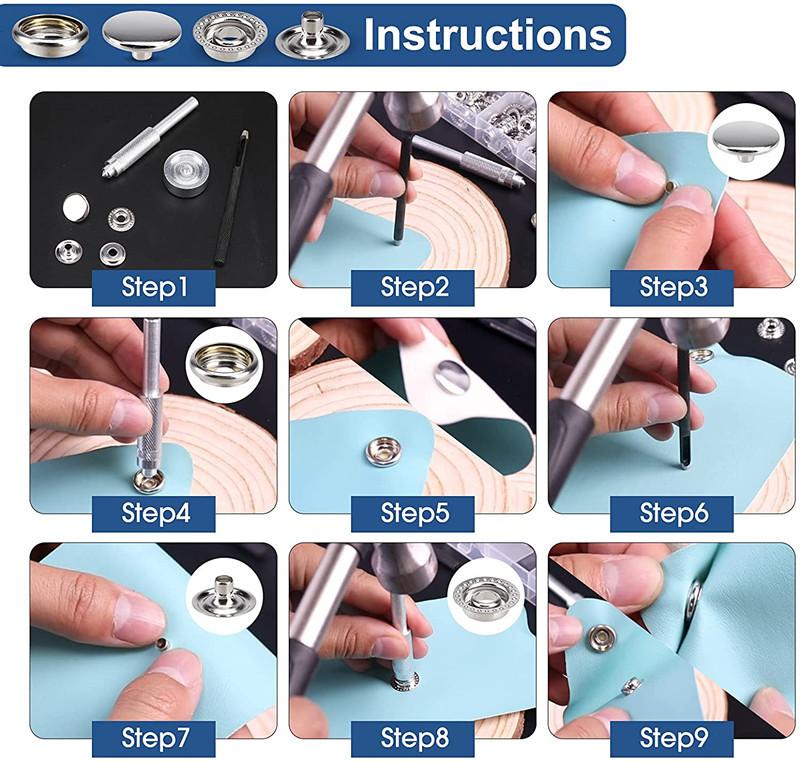 Instructions

Step1

Step2

Step3

Step4

Step5

Step6

Step7

Step8

Step9