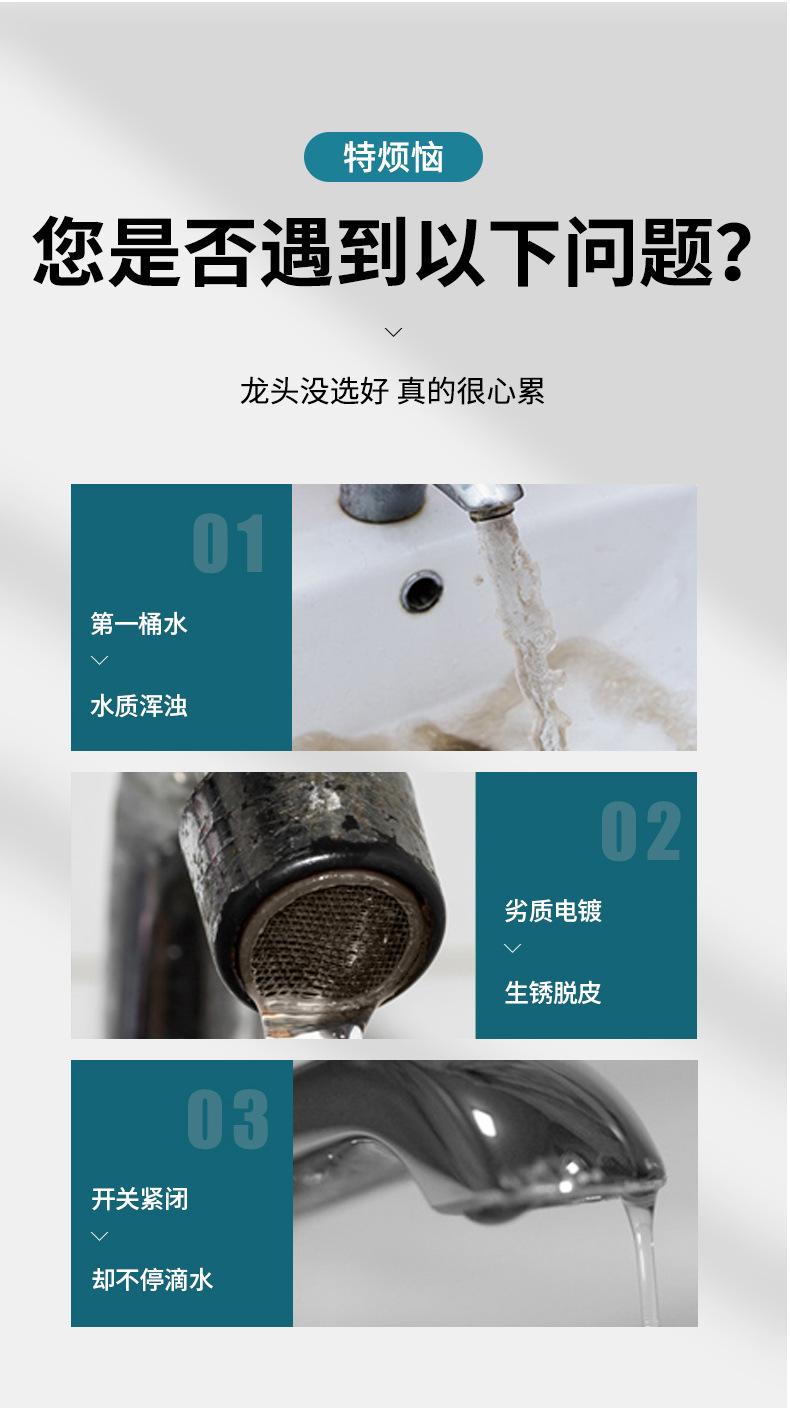 特烦恼

您是否遇到以下问题?

龙头没选好 真的很心累

01

第一桶水

水质浑浊

02

劣质电镀

生锈脱皮

03

开关紧闭

却不停滴水