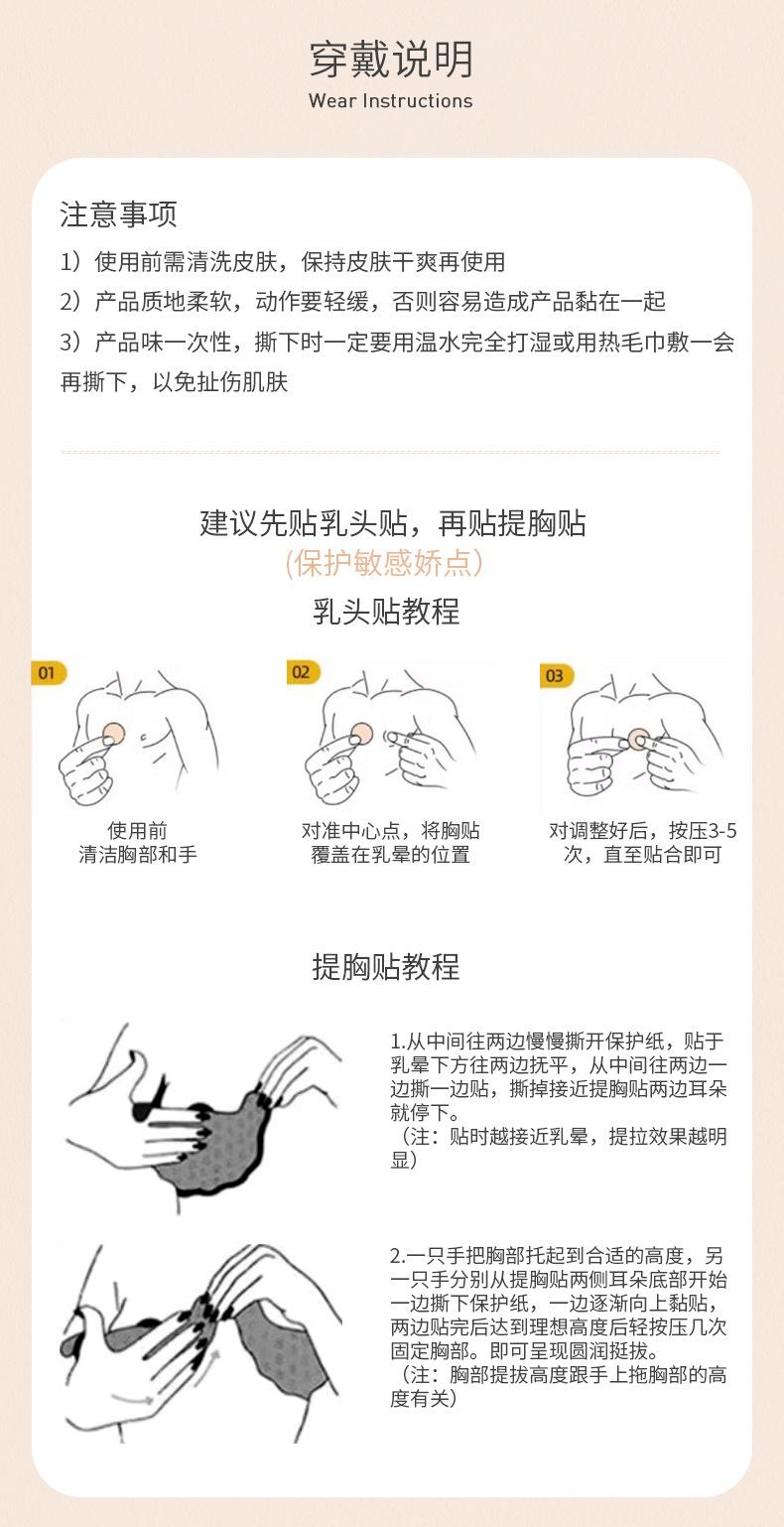 穿戴说明
Wear Instructions

注意事项
1）使用前需清洗皮肤，保持皮肤干爽再使用
2）产品质地柔软，动作要轻缓，否则容易造成产品黏在一起
3）产品味一次性，撕下时一定要用温水完全打湿或用热毛巾敷一会再撕下，以免扯伤肌肤

建议先贴乳头贴，再贴提胸贴
(保护敏感娇点)
乳头贴教程

01
使用前
清洁胸部和手

02
对准中心点，将胸贴覆盖在乳晕的位置

03
对调整好后，按压3-5次，直至贴合即可

提胸贴教程

1.从中间往两边慢慢撕开保护纸，贴于乳晕下方往两边抚平，从中间往两边一边撕一边贴，撕掉接近提胸贴两边耳朵就停下。
（注：贴时越接近乳晕，提拉效果越明显）

2.一只手把胸部托起到合适的高度，另一只手分别从提胸贴两侧耳朵底部开始一边撕下保护纸，一边逐渐向上黏贴，两边贴完后达到理想高度后轻按压几次固定胸部。即可呈现圆润挺拔。
（注：胸部提拔高度跟手上拖胸部的高度有关）