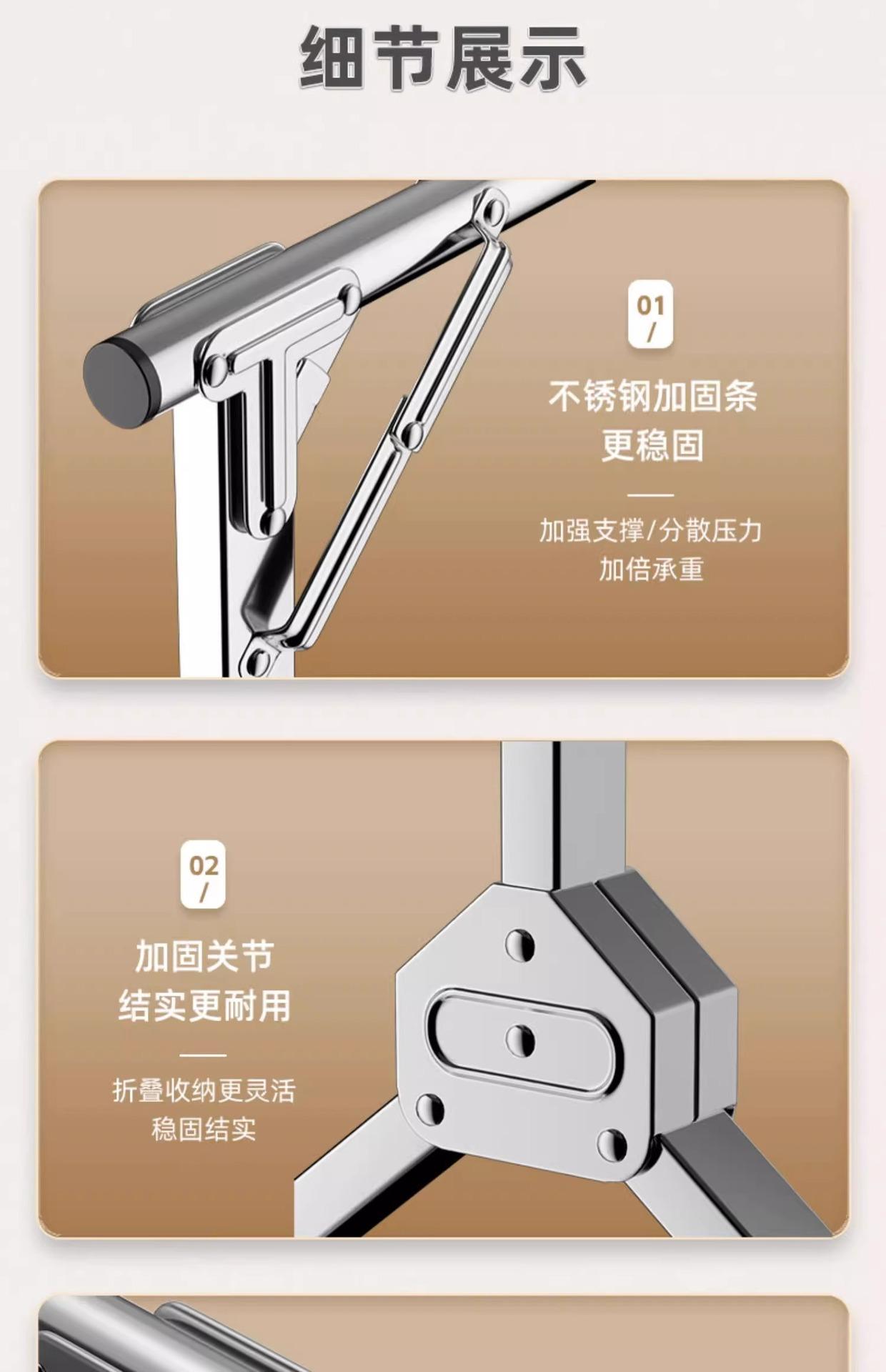 细节展示

01
/

不锈钢加固条
更稳固

加强支撑/分散压力
加倍承重

02
/

加固关节
结实更耐用

折叠收纳更灵活
稳固结实