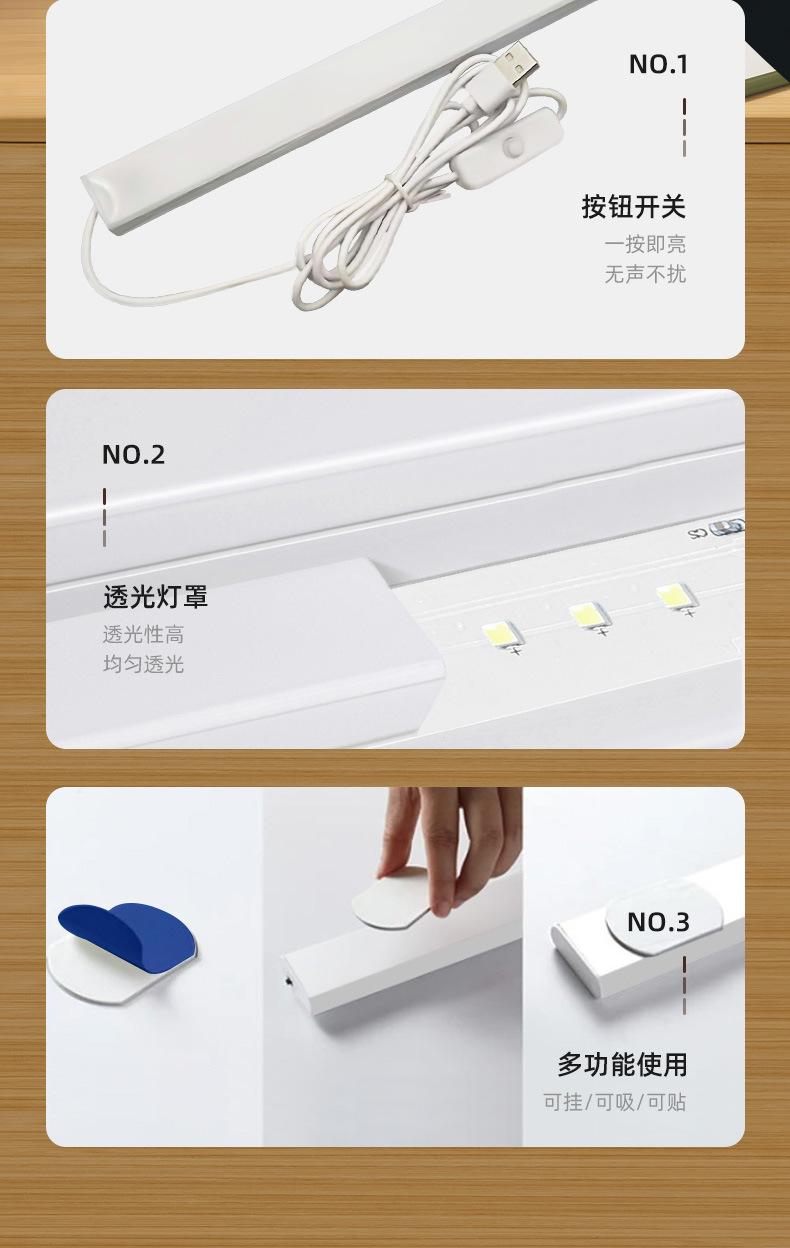 NO.1

按钮开关

一按即亮
无声不扰

NO.2

透光灯罩

透光性高
均匀透光

NO.3

多功能使用

可挂/可吸/可贴