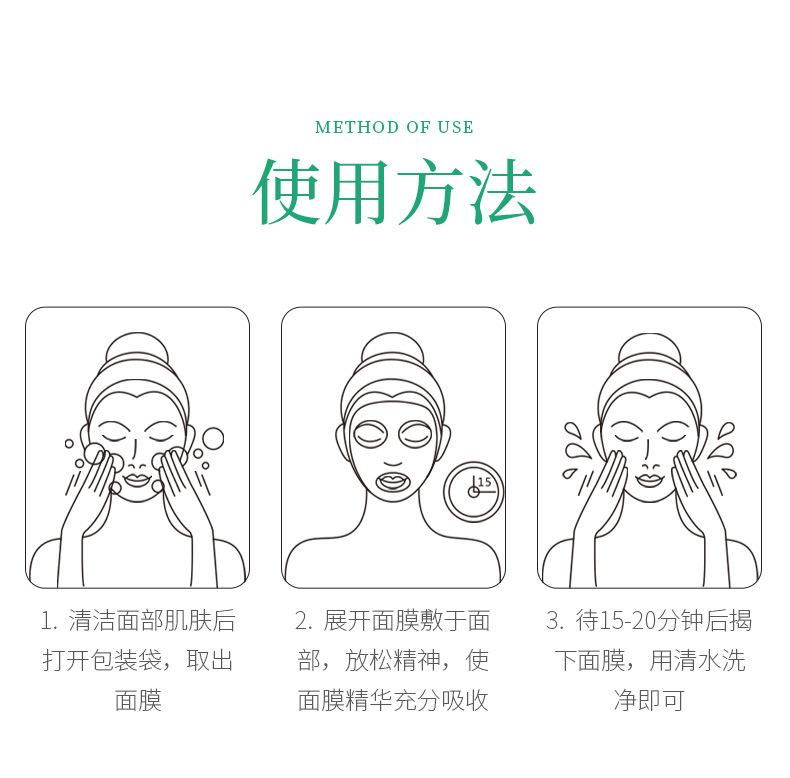 METHOD OF USE

使用方法

15

1. 清洁面部肌肤后打开包装袋，取出面膜

2. 展开面膜敷于面部，放松精神，使面膜精华充分吸收

3. 待15-20分钟后揭下面膜，用清水洗净即可