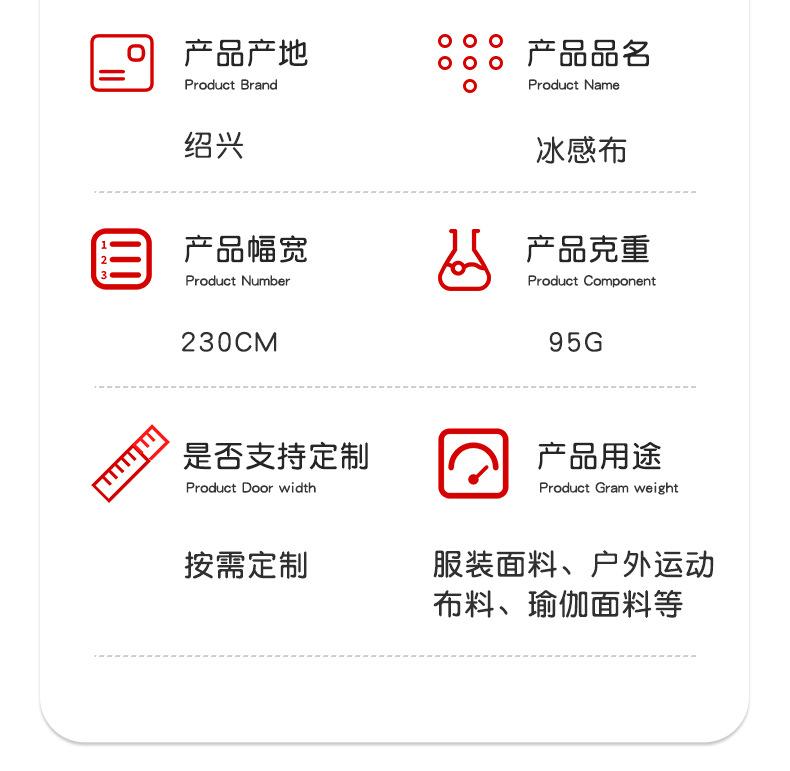 产品产地
Product Brand

绍兴

产品品名
Product Name

冰感布

产品幅宽
Product Number

230CM

产品克重
Product Component

95G

是否支持定制
Product Door width

按需定制

产品用途
Product Gram weight

服装面料、户外运动布料、瑜伽面料等