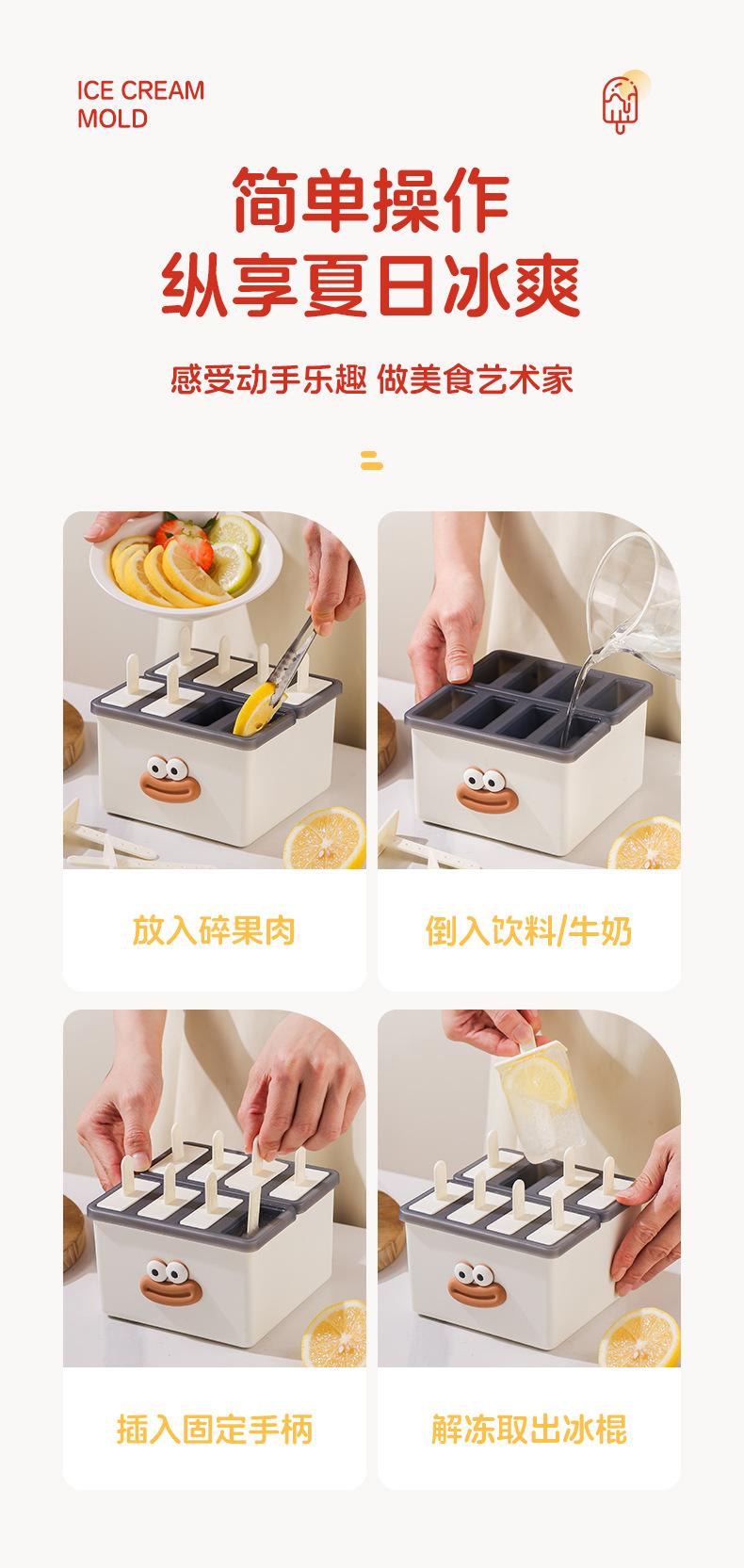 ICE CREAM
MOLD

简单操作
纵享夏日冰爽

感受动手乐趣 做美食艺术家

放入碎果肉

倒入饮料/牛奶

插入固定手柄

解冻取出冰棍