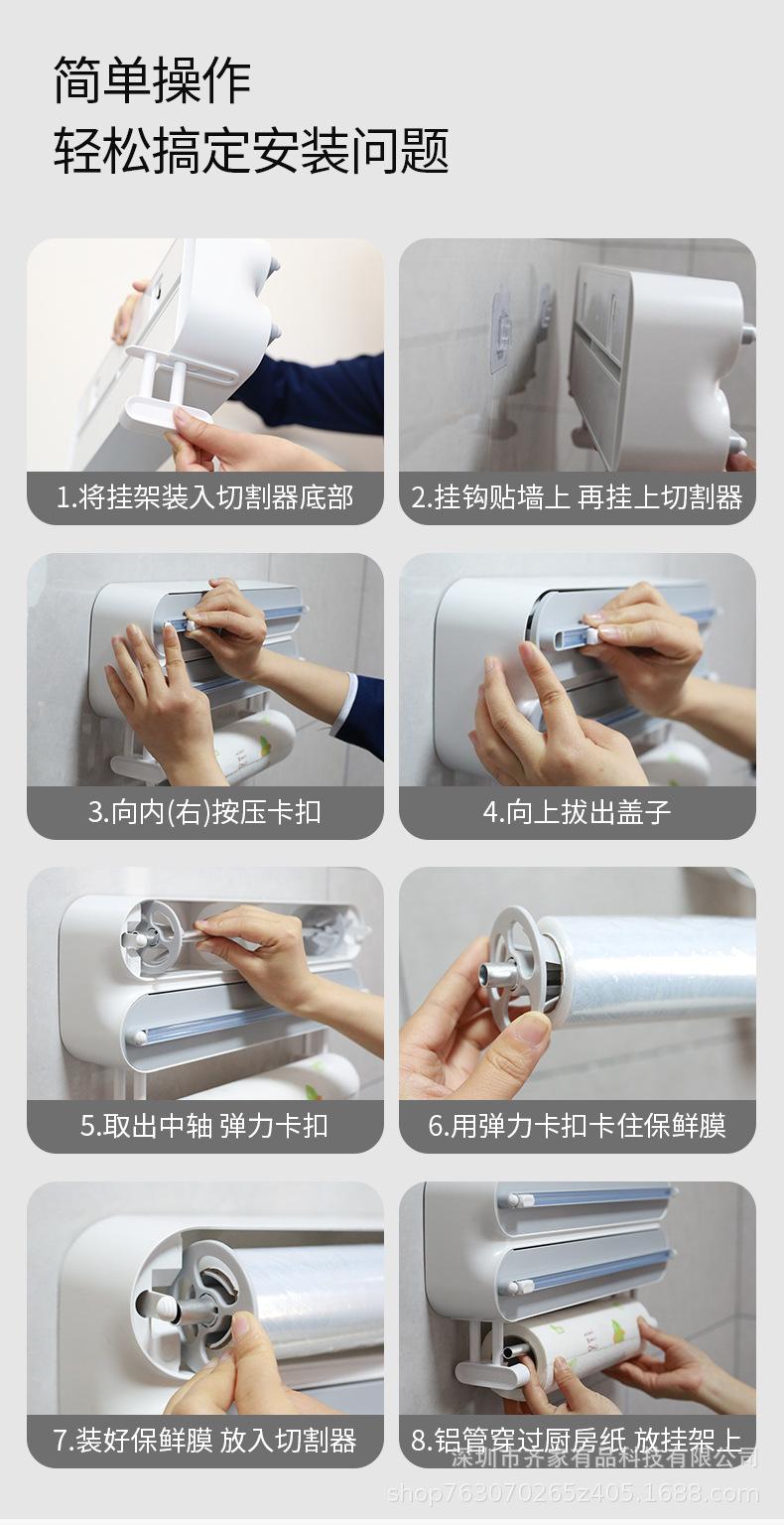 简单操作
轻松搞定安装问题

1.将挂架装入切割器底部

2.挂钩贴墙上 再挂上切割器

3.向内(右)按压卡扣

4.向上拔出盖子

5.取出中轴 弹力卡扣

6.用弹力卡扣卡住保鲜膜

7.装好保鲜膜 放入切割器

8.铝管穿过厨房纸 放挂架上

深圳市齐家有品科技有限公司
shop763070265z405.1688.com