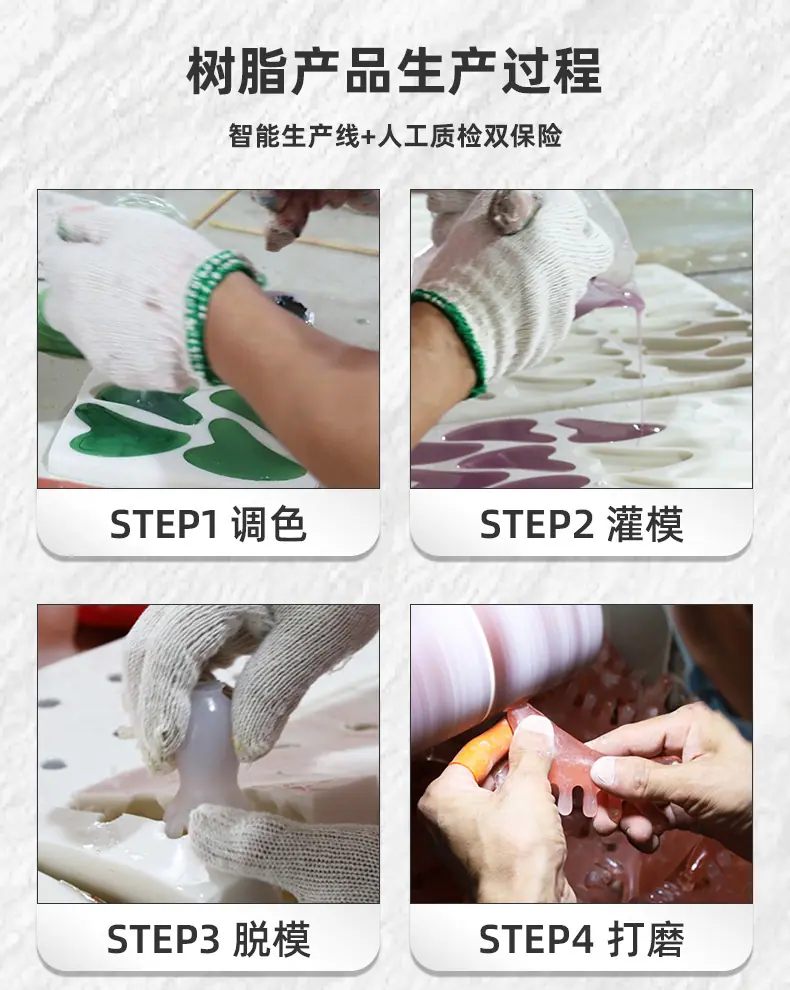 树脂产品生产过程

智能生产线+人工质检双保险

STEP1 调色

STEP2 灌模

STEP3 脱模

STEP4 打磨