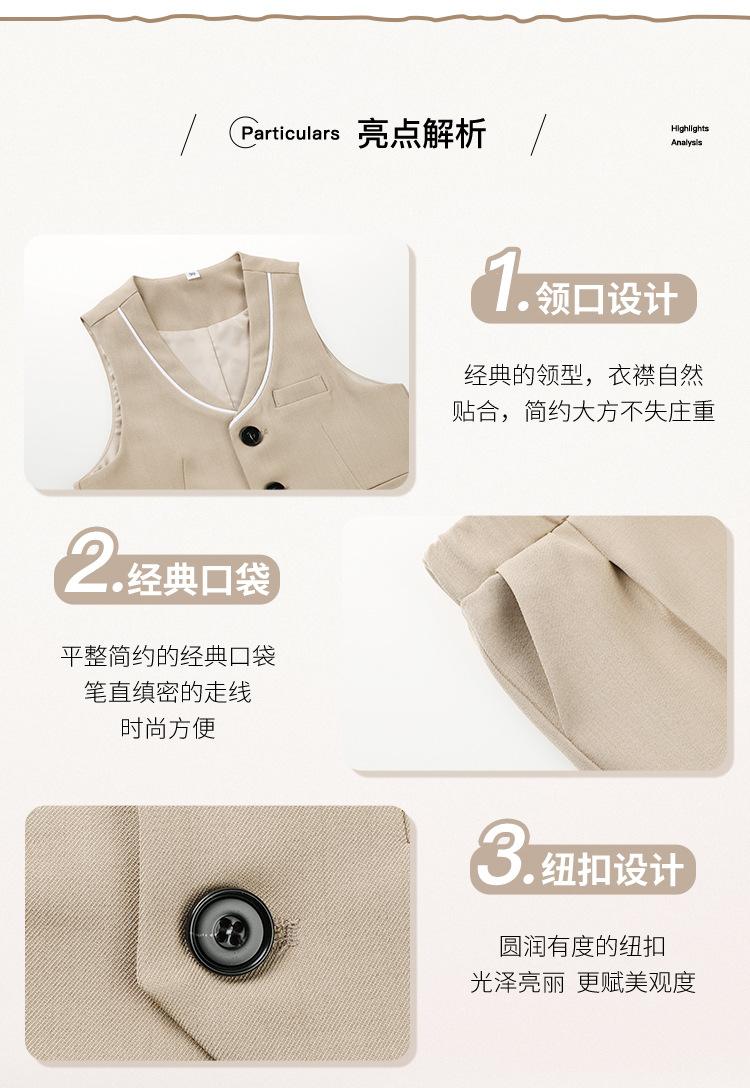 Particulars 亮点解析

Highlights Analysis

1. 领口设计

经典的领型，衣襟自然贴合，简约大方不失庄重

2. 经典口袋

平整简约的经典口袋
笔直缜密的走线
时尚方便

3. 纽扣设计

圆润有度的纽扣
光泽亮丽 更赋美观度