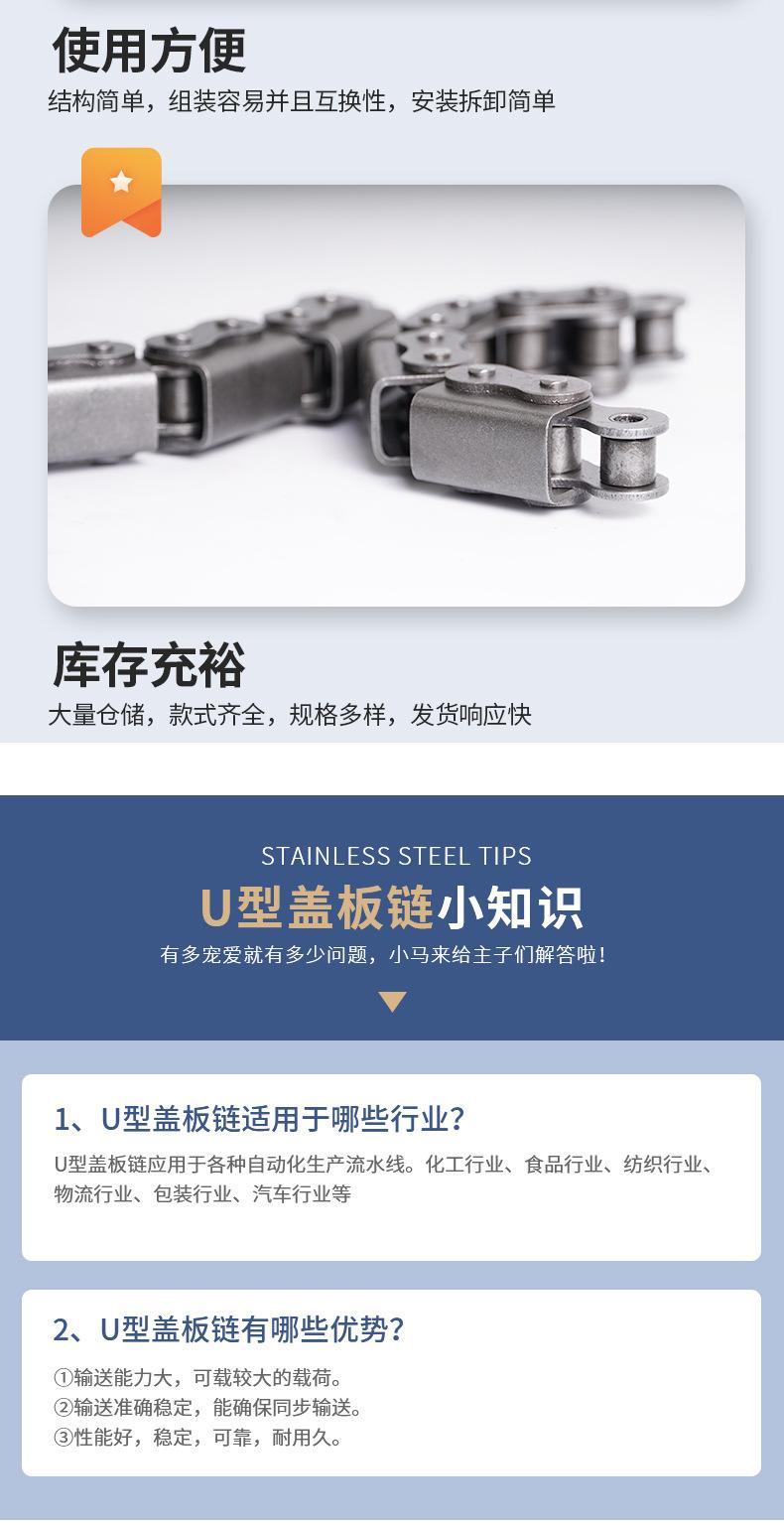 使用方便
结构简单，组装容易并且互换性，安装拆卸简单

库存充裕
大量仓储，款式齐全，规格多样，发货响应快

STAINLESS STEEL TIPS
U型盖板链小知识
有多宠爱就有多少问题，小马来给主子们解答啦！

1、U型盖板链适用于哪些行业？
U型盖板链应用于各种自动化生产流水线。化工行业、食品行业、纺织行业、物流行业、包装行业、汽车行业等

2、U型盖板链有哪些优势？
①输送能力大，可载较大的载荷。
②输送准确稳定，能确保同步输送。
③性能好，稳定，可靠，耐用久。