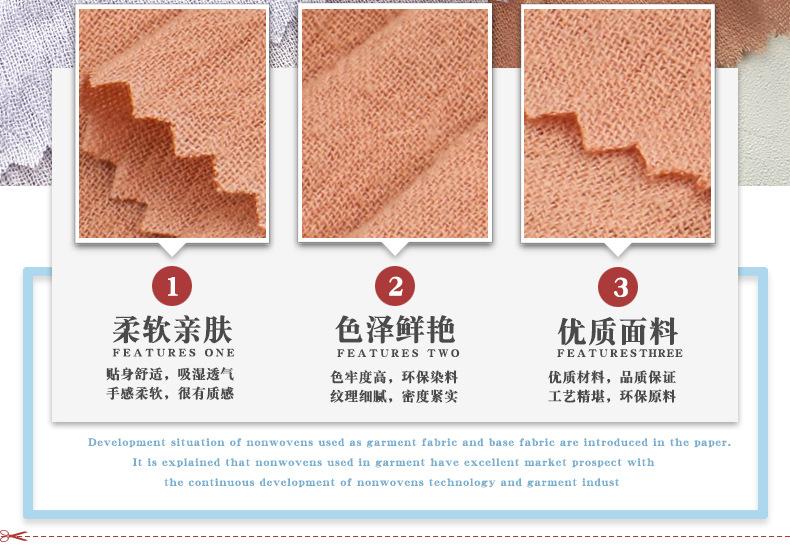 1

柔软亲肤

FEATURES ONE

贴身舒适，吸湿透气
手感柔软，很有质感

2

色泽鲜艳

FEATURES TWO

色牢度高，环保染料
纹理细腻，密度紧实

3

优质面料

FEATURESTHREE

优质材料，品质保证
工艺精堪，环保原料

Development situation of nonwovens used as garment fabric and base fabric are introduced in the paper. It is explained that nonwovens used in garment have excellent market prospect with the continuous development of nonwovens technology and garment indust