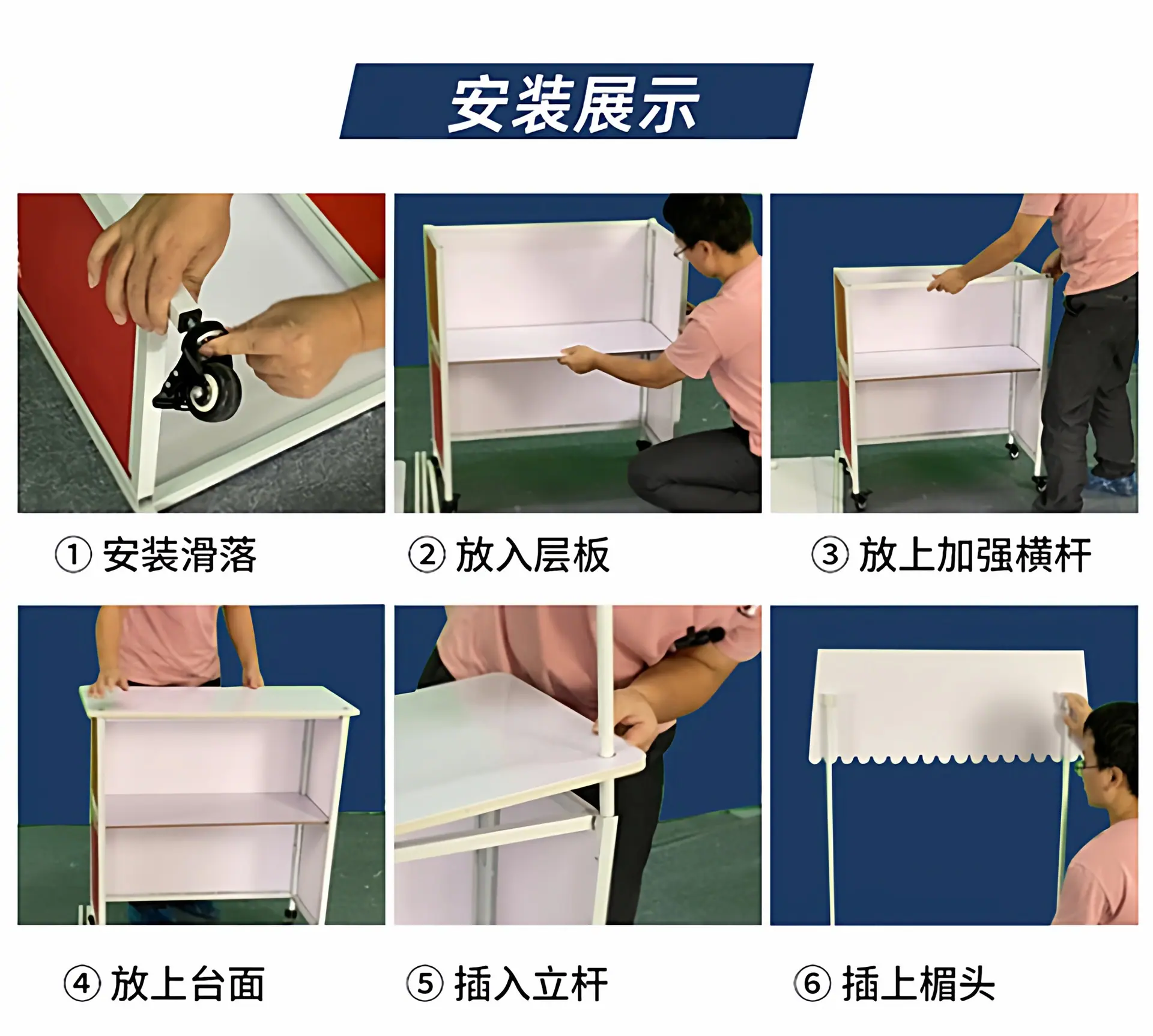 安装展示

① 安装滑落

② 放入层板

③ 放上加强横杆

④ 放上台面

⑤ 插入立杆

⑥ 插上楣头