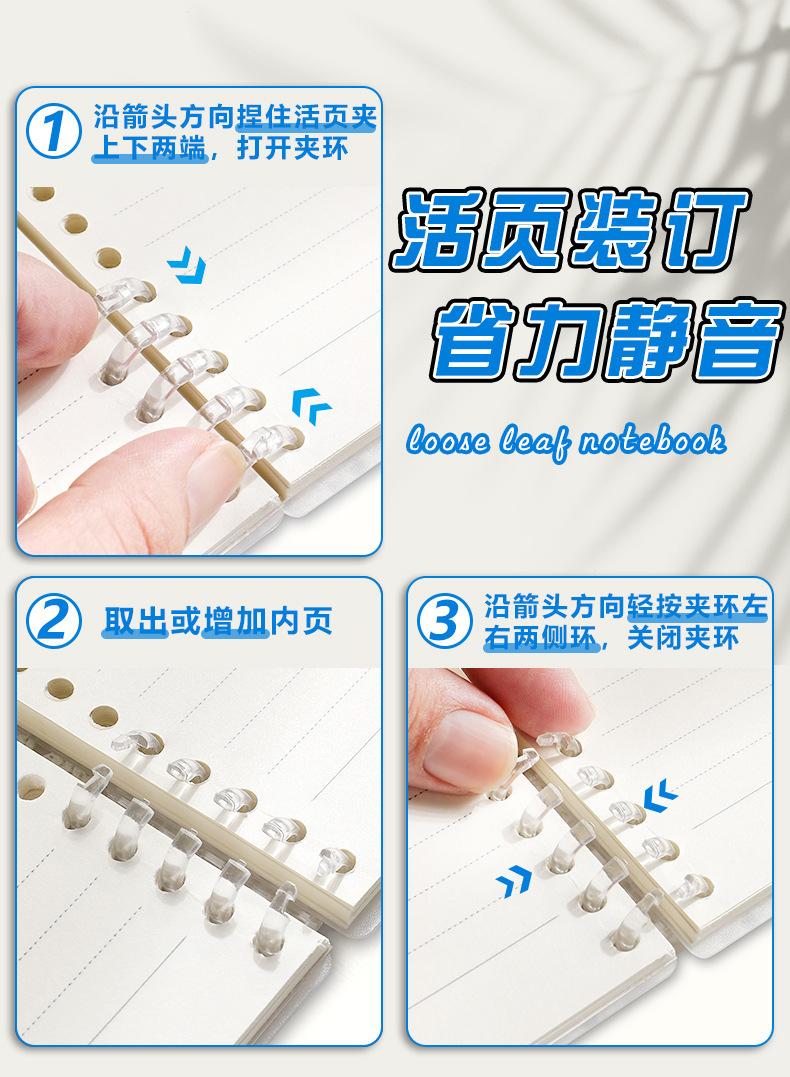 1 沿箭头方向捏住活页夹上下两端，打开夹环

活页装订
省力静音

loose leaf notebook

2 取出或增加内页

3 沿箭头方向轻按夹环左右两侧环，关闭夹环