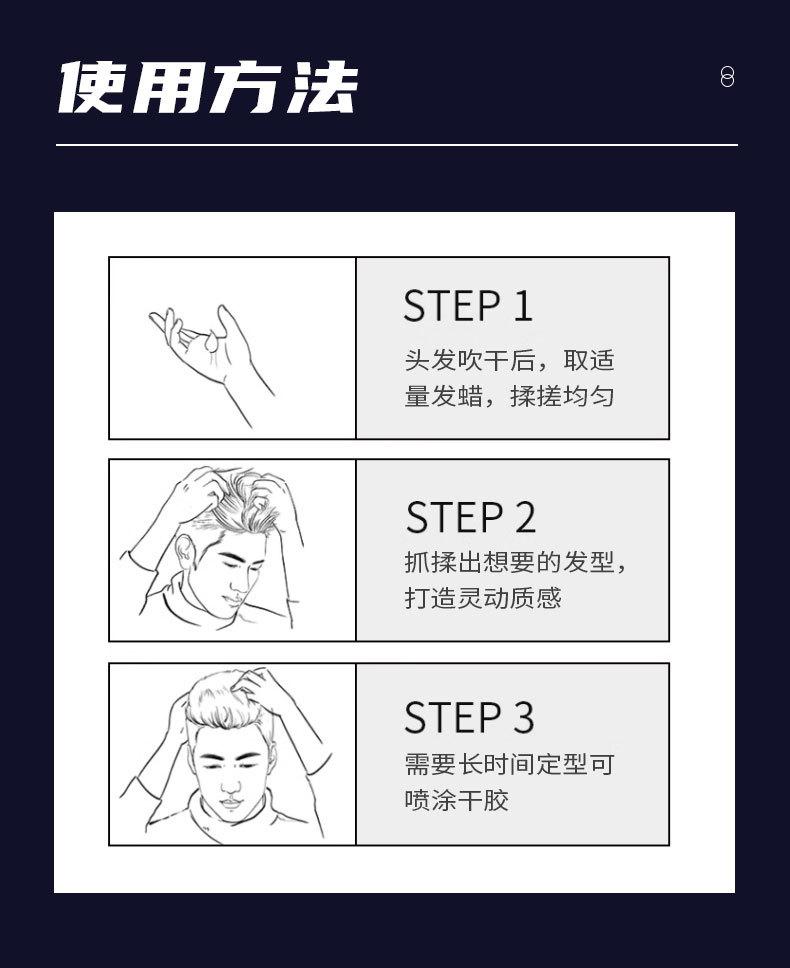 使用方法

8

STEP 1
头发吹干后，取适量发蜡，揉搓均匀

STEP 2
抓揉出想要的发型，打造灵动质感

STEP 3
需要长时间定型可喷涂干胶